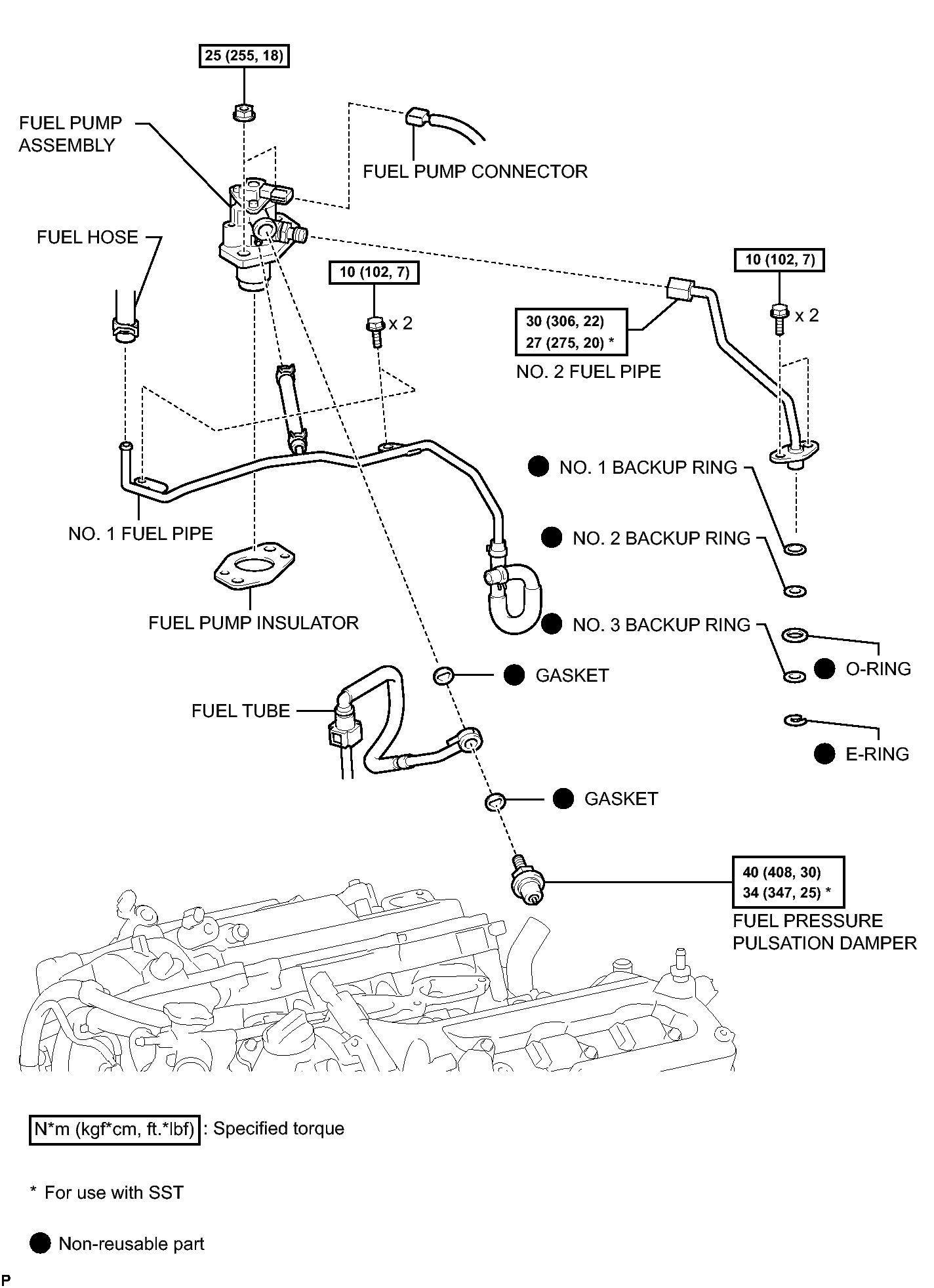 25 (255, 18)

FUEL PUMP ASSEMBLY

FUEL PUMP CONNECTOR

FUEL HOSE

10 (102, 7)

x 2

10 (102, 7)

x 2

30 (306, 22)
27 (275, 20) *

NO. 2 FUEL PIPE

NO. 1 BACKUP RING

NO. 1 FUEL PIPE

NO. 2 BACKUP RING

FUEL PUMP INSULATOR

NO. 3 BACKUP RING

O-RING

GASKET

FUEL TUBE

E-RING

GASKET

40 (408, 30)
34 (347, 25) *

FUEL PRESSURE PULSATION DAMPER

N*m (kgf*cm, ft.*lbf) : Specified torque

* For use with SST

Non-reusable part

P