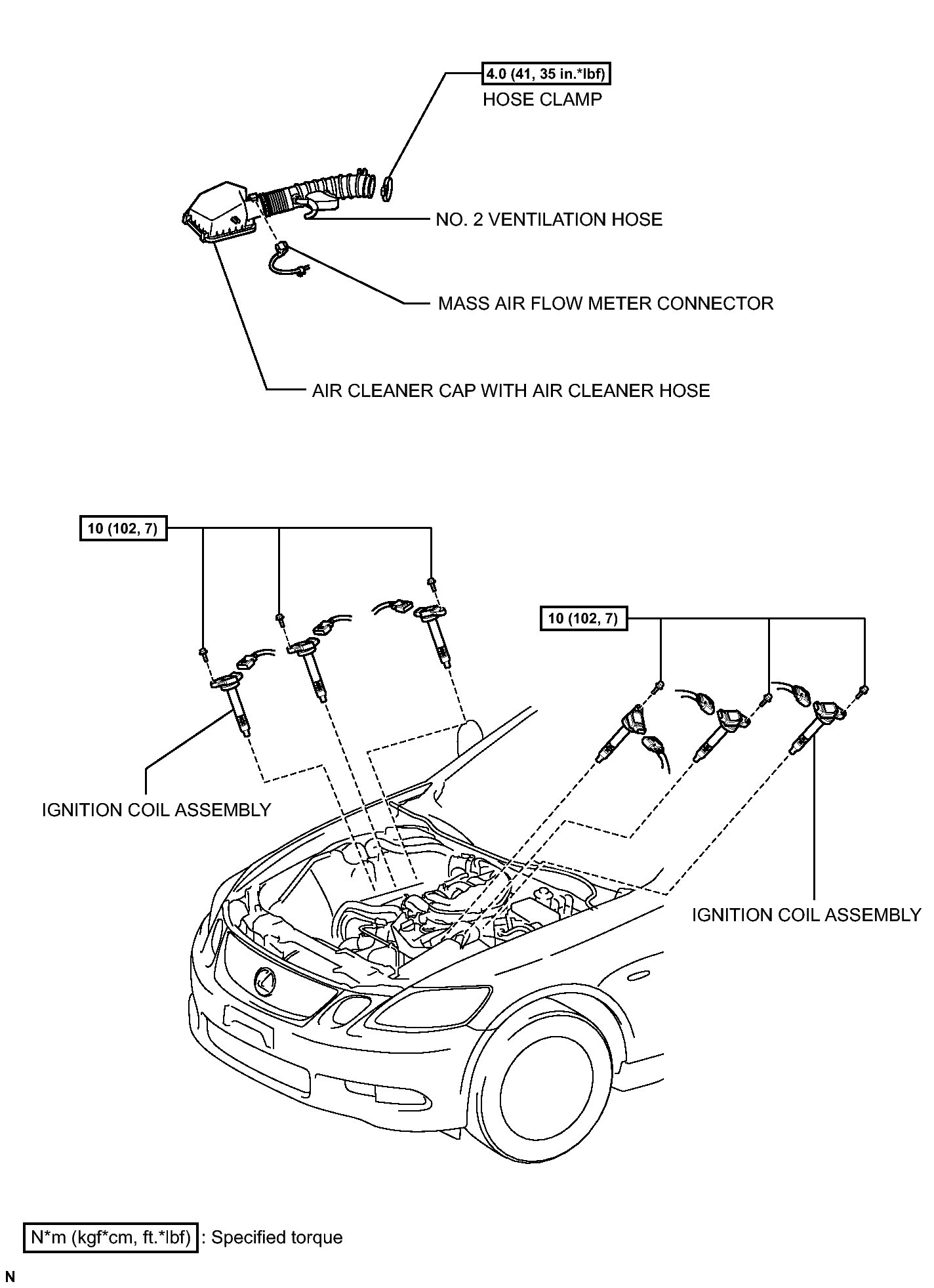 4.0 (41, 35 in.*lbf)

HOSE CLAMP

NO. 2 VENTILATION HOSE

MASS AIR FLOW METER CONNECTOR

AIR CLEANER CAP WITH AIR CLEANER HOSE

10 (102, 7)

10 (102, 7)

IGNITION COIL ASSEMBLY

IGNITION COIL ASSEMBLY

N*m (kgf*cm, ft.*lbf) : Specified torque

N