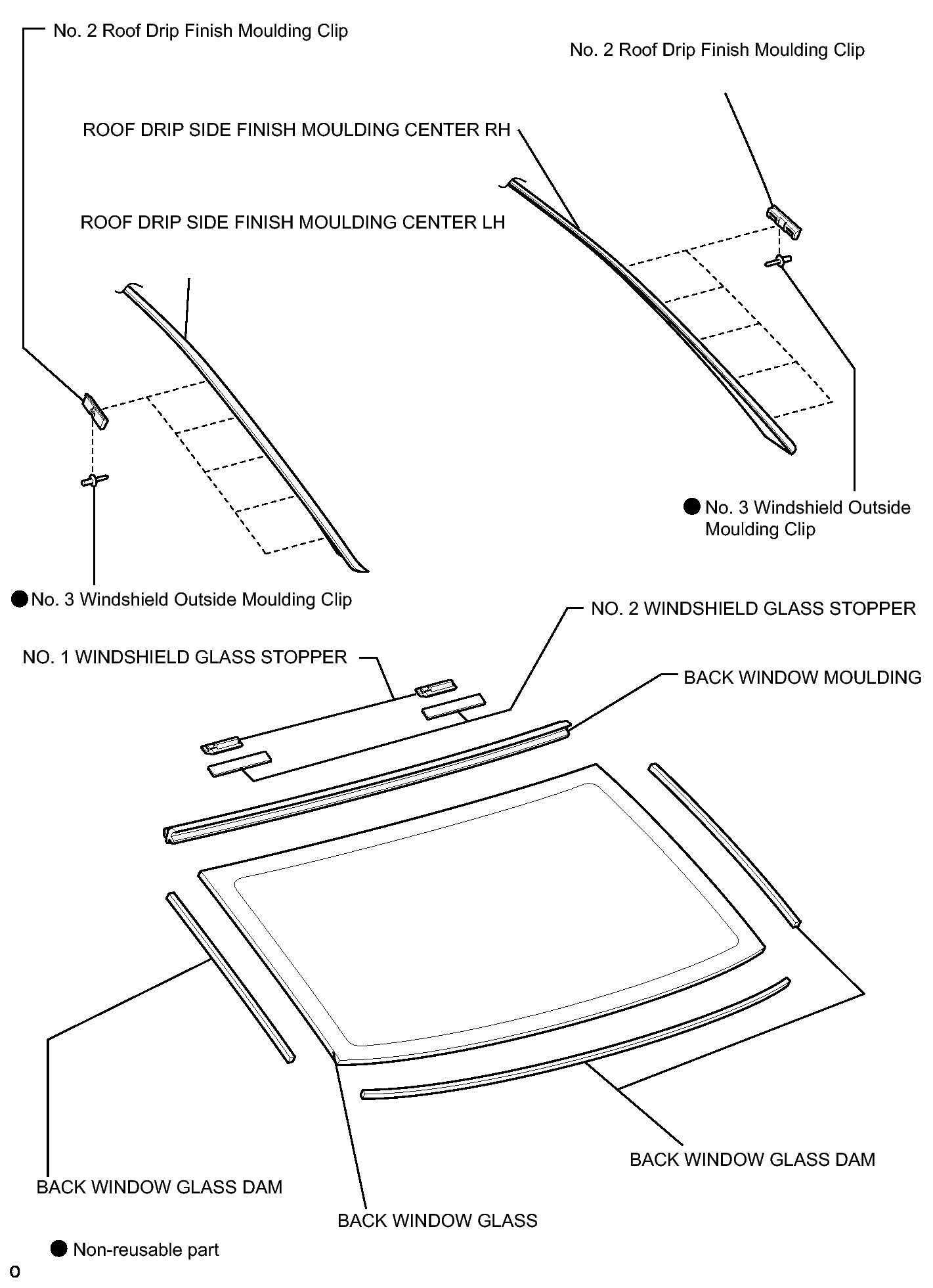 No. 2 Roof Drip Finish Moulding Clip

No. 2 Roof Drip Finish Moulding Clip

ROOF DRIP SIDE FINISH MOULDING CENTER RH

ROOF DRIP SIDE FINISH MOULDING CENTER LH

● No. 3 Windshield Outside Moulding Clip

● No. 3 Windshield Outside Moulding Clip

NO. 2 WINDSHIELD GLASS STOPPER

NO. 1 WINDSHIELD GLASS STOPPER

BACK WINDOW MOULDING

BACK WINDOW GLASS DAM

BACK WINDOW GLASS DAM

BACK WINDOW GLASS

● Non-reusable part

0