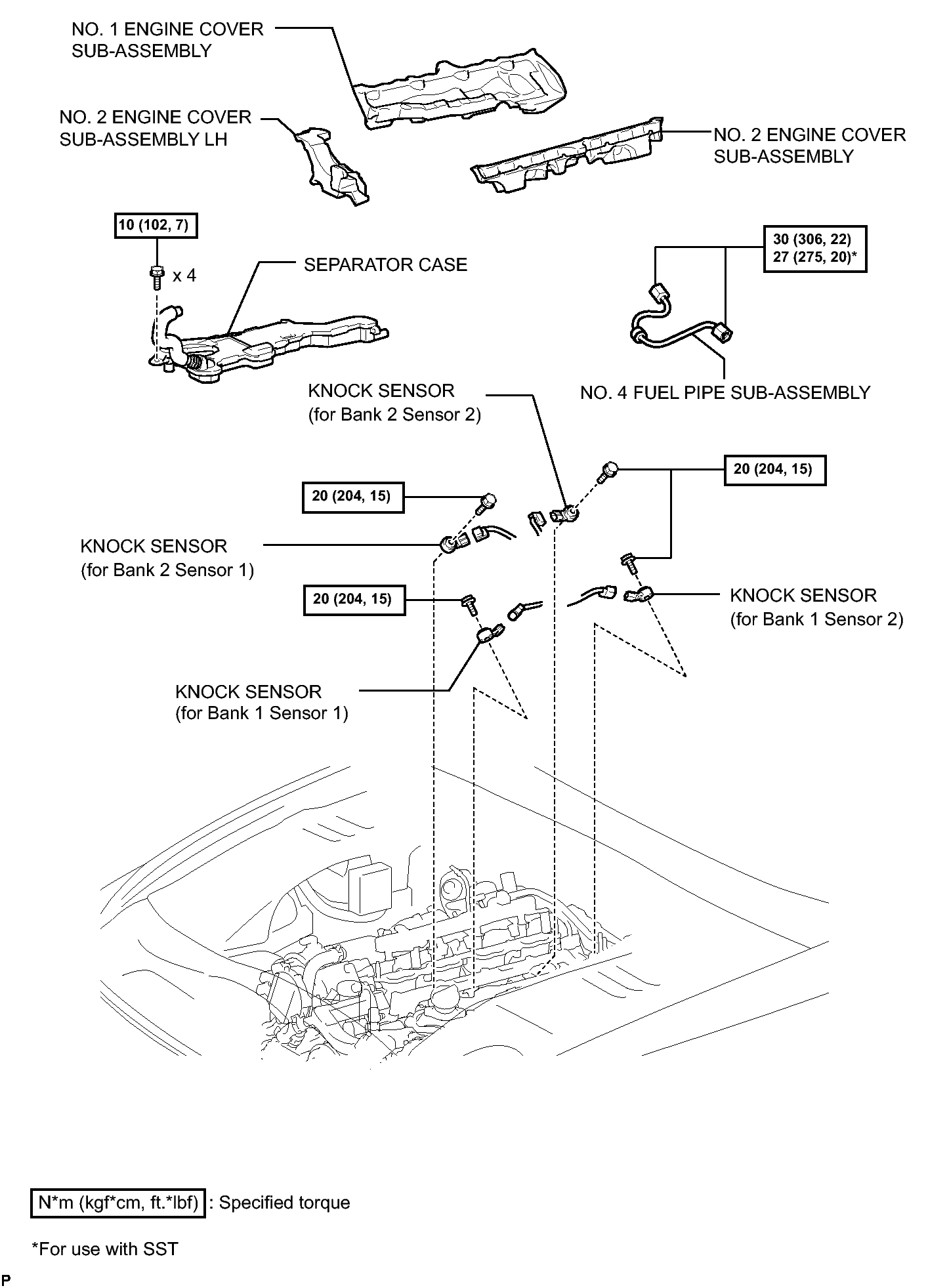 NO. 1 ENGINE COVER SUB-ASSEMBLY

NO. 2 ENGINE COVER SUB-ASSEMBLY LH

NO. 2 ENGINE COVER SUB-ASSEMBLY

10 (102, 7)

x 4

SEPARATOR CASE

30 (306, 22)
27 (275, 20)*

NO. 4 FUEL PIPE SUB-ASSEMBLY

KNOCK SENSOR (for Bank 2 Sensor 2)

20 (204, 15)

20 (204, 15)

KNOCK SENSOR (for Bank 2 Sensor 1)

20 (204, 15)

KNOCK SENSOR (for Bank 1 Sensor 2)

KNOCK SENSOR (for Bank 1 Sensor 1)

N*m (kgf*cm, ft.*lbf) : Specified torque

*For use with SST

P