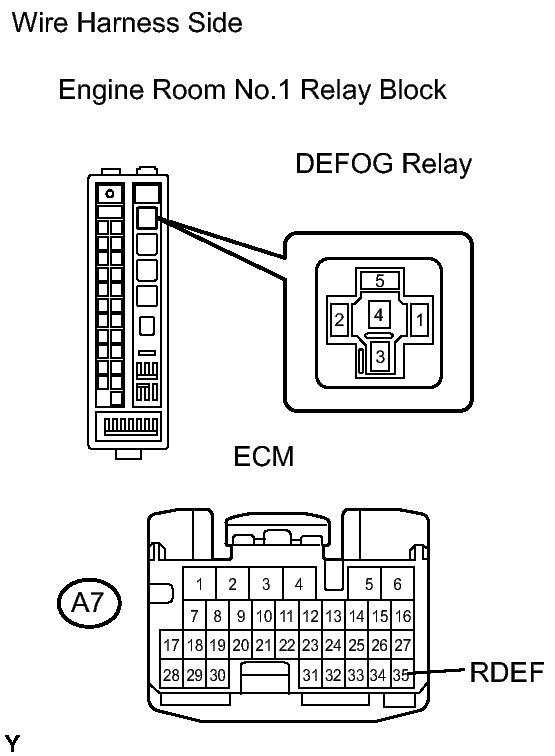 Wire Harness Side

Engine Room No.1 Relay Block

DEFOG Relay

5
2
4
1
3

ECM

A7

1 2 3 4 5 6
7 8 9 10 11 12 13 14 15 16
17 18 19 20 21 22 23 24 25 26 27
28 29 30 31 32 33 34 35

RDEF

Y