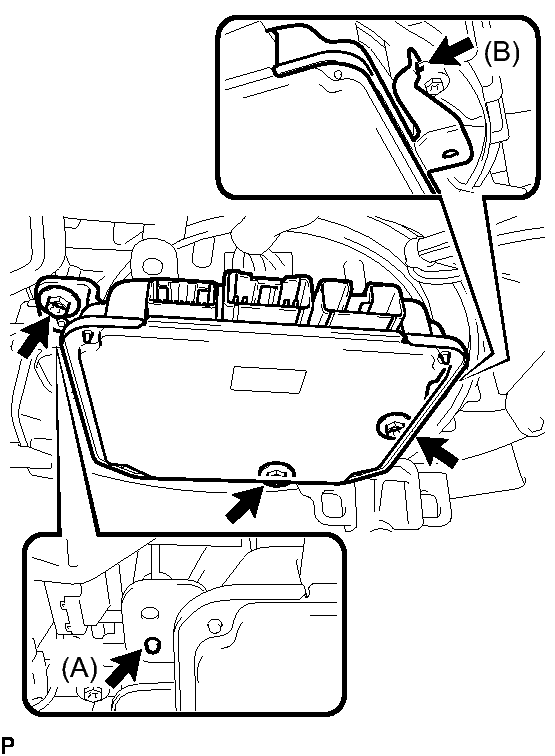 (B)

(A)

P