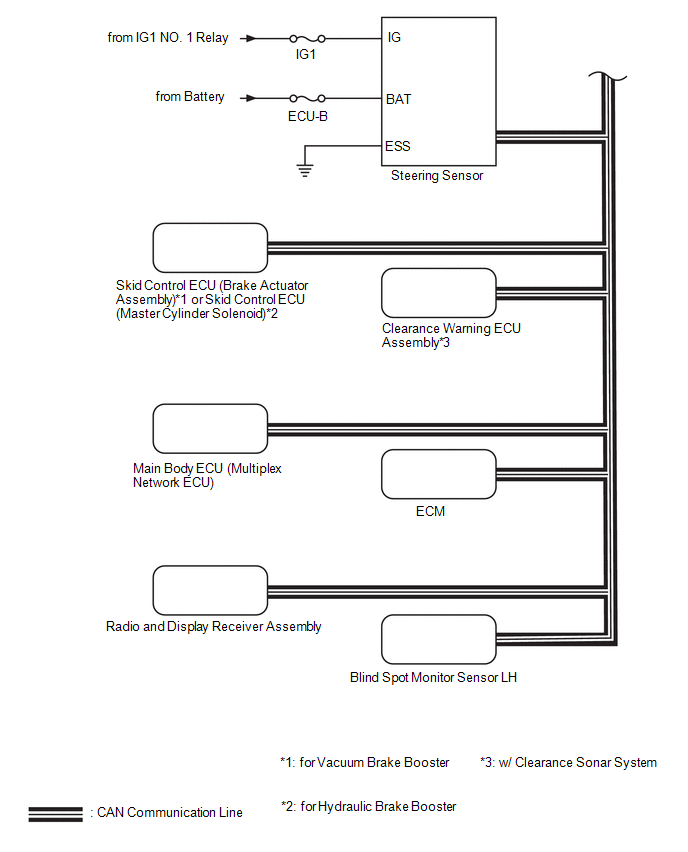 from IG1 NO. 1 Relay
IG1
IG
from Battery
ECU-B
BAT
ESS
Steering Sensor

Skid Control ECU (Brake Actuator Assembly)*1 or Skid Control ECU (Master Cylinder Solenoid)*2

Clearance Warning ECU Assembly*3

Main Body ECU (Multiplex Network ECU)

ECM

Radio and Display Receiver Assembly

Blind Spot Monitor Sensor LH

*1: for Vacuum Brake Booster
*3: w/ Clearance Sonar System

: CAN Communication Line
*2: for Hydraulic Brake Booster