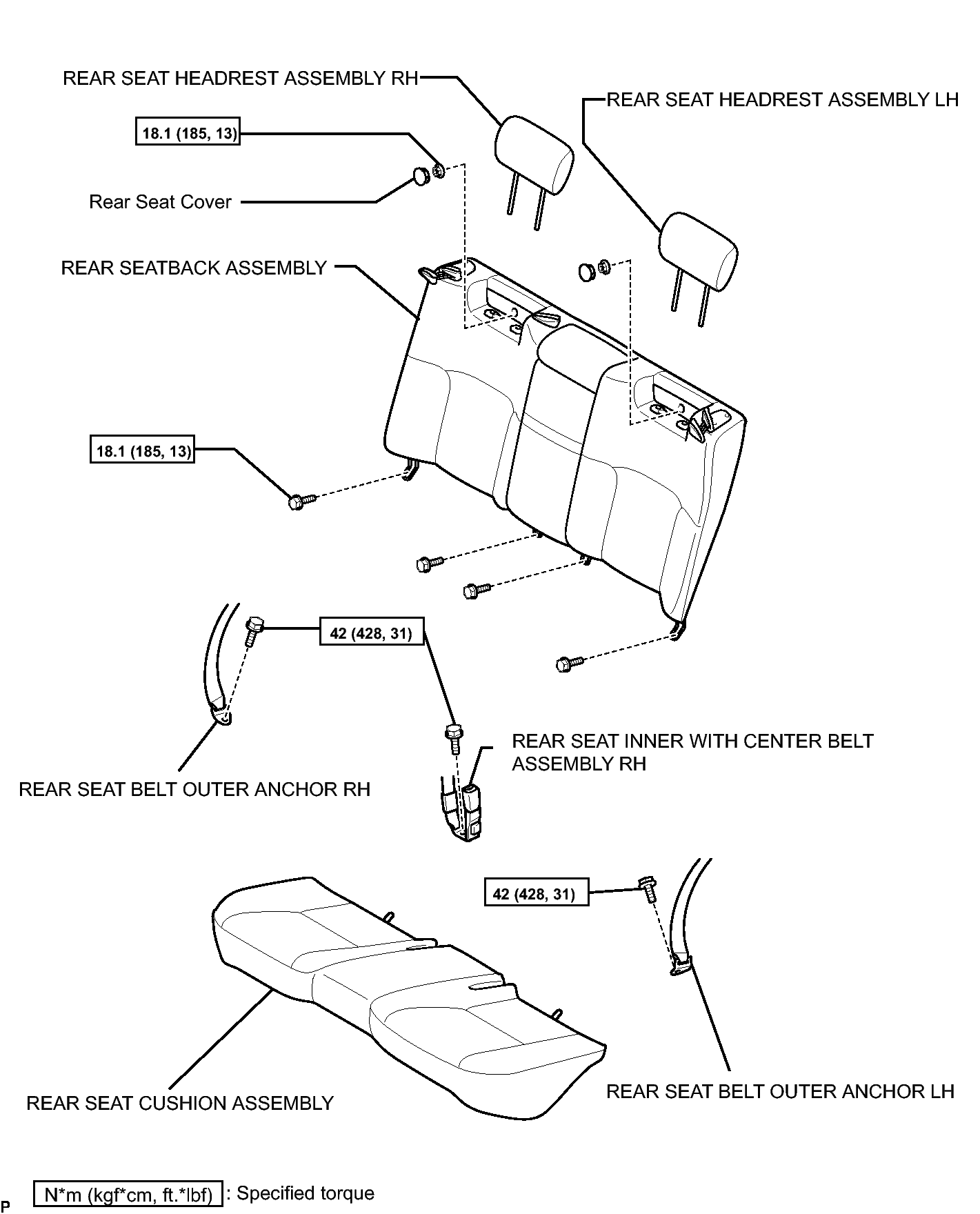 REAR SEAT HEADREST ASSEMBLY RH

REAR SEAT HEADREST ASSEMBLY LH

18.1 (185, 13)

Rear Seat Cover

REAR SEATBACK ASSEMBLY

18.1 (185, 13)

42 (428, 31)

REAR SEAT INNER WITH CENTER BELT ASSEMBLY RH

REAR SEAT BELT OUTER ANCHOR RH

42 (428, 31)

REAR SEAT CUSHION ASSEMBLY

REAR SEAT BELT OUTER ANCHOR LH

P

N*m (kgf*cm, ft.*lbf) : Specified torque