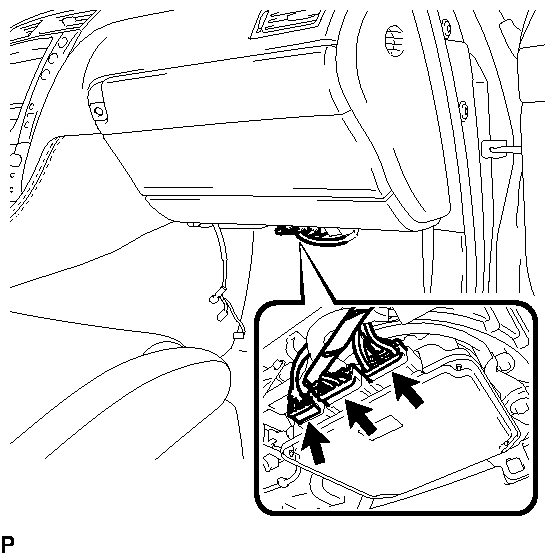 P