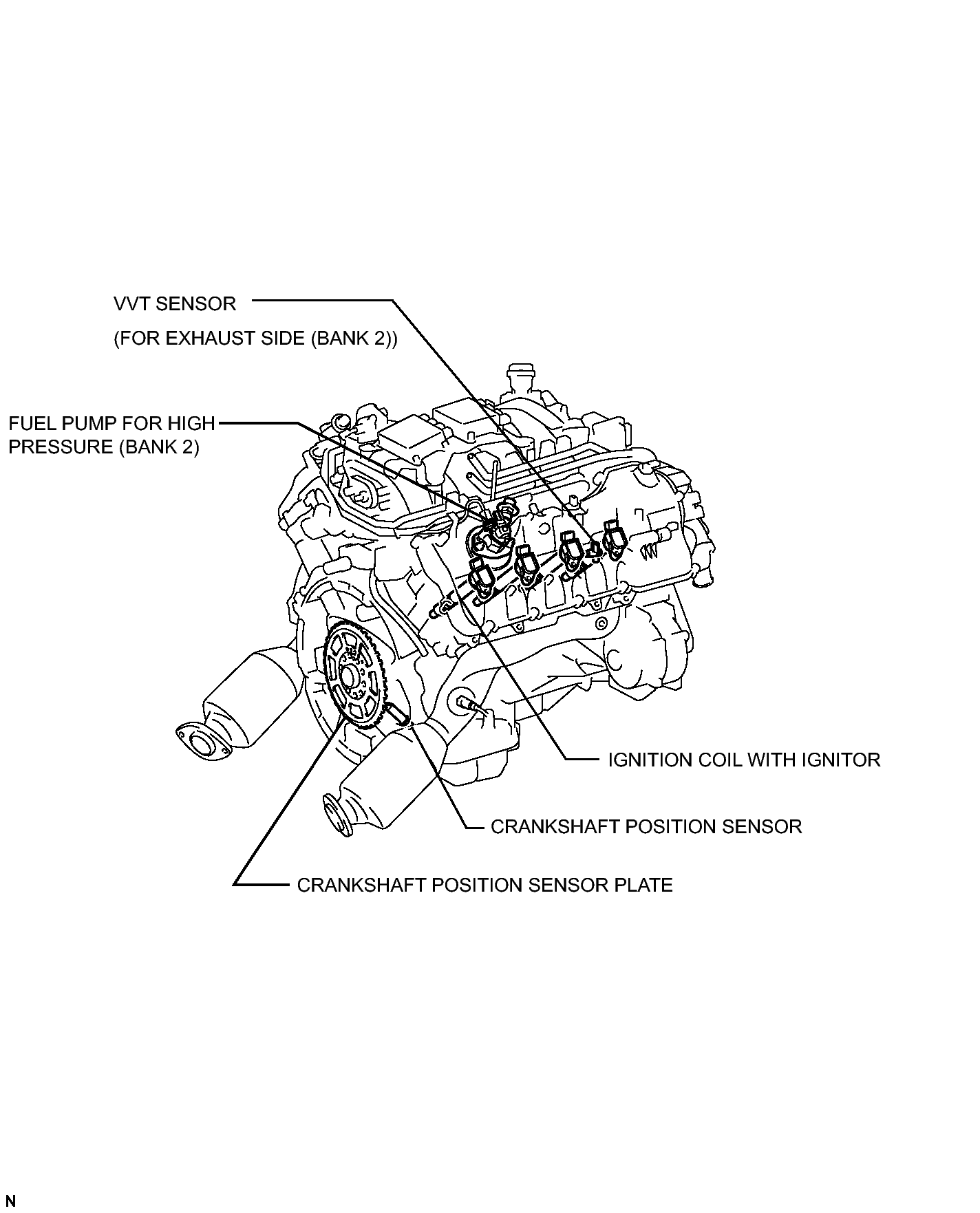 VVT SENSOR
(FOR EXHAUST SIDE (BANK 2))

FUEL PUMP FOR HIGH PRESSURE (BANK 2)

IGNITION COIL WITH IGNITOR

CRANKSHAFT POSITION SENSOR

CRANKSHAFT POSITION SENSOR PLATE

N