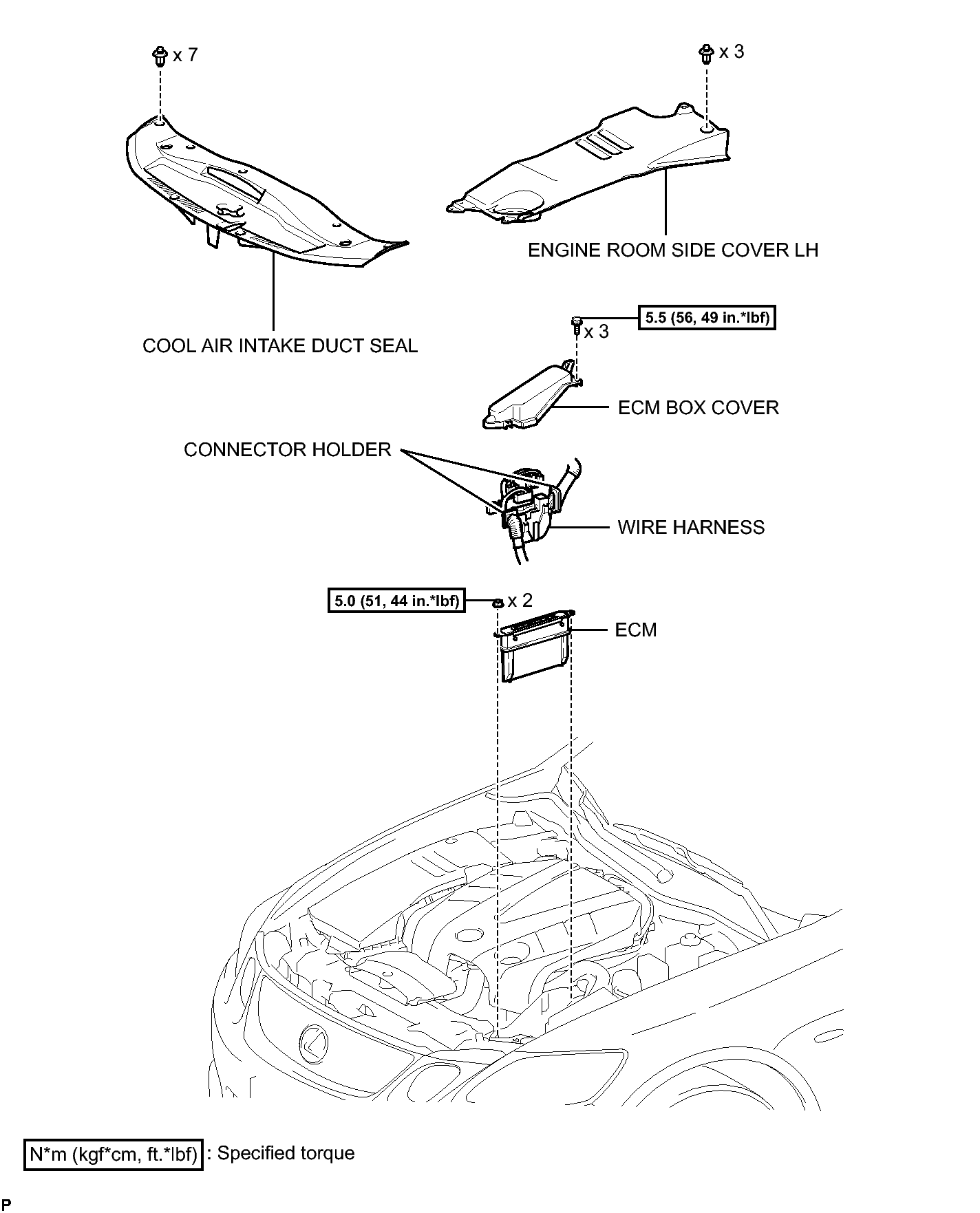 x 7

x 3

ENGINE ROOM SIDE COVER LH

COOL AIR INTAKE DUCT SEAL

5.5 (56, 49 in.*lbf)

x 3

ECM BOX COVER

CONNECTOR HOLDER

WIRE HARNESS

5.0 (51, 44 in.*lbf)

x 2

ECM

N*m (kgf*cm, ft.*lbf) : Specified torque

P