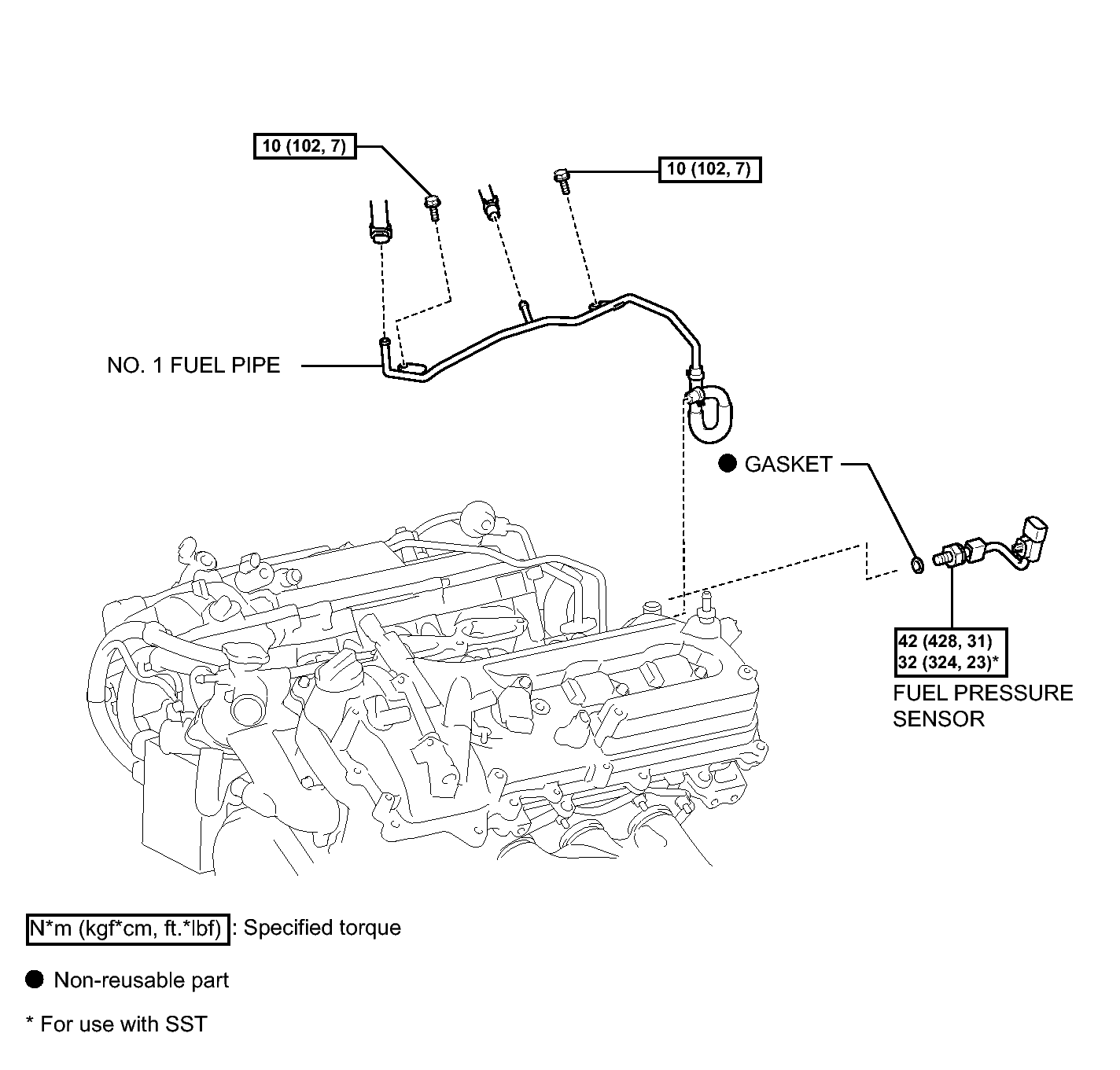 10 (102, 7)

10 (102, 7)

NO. 1 FUEL PIPE

● GASKET

42 (428, 31)
32 (324, 23)*
FUEL PRESSURE SENSOR

N*m (kgf*cm, ft.*lbf) : Specified torque

● Non-reusable part

* For use with SST