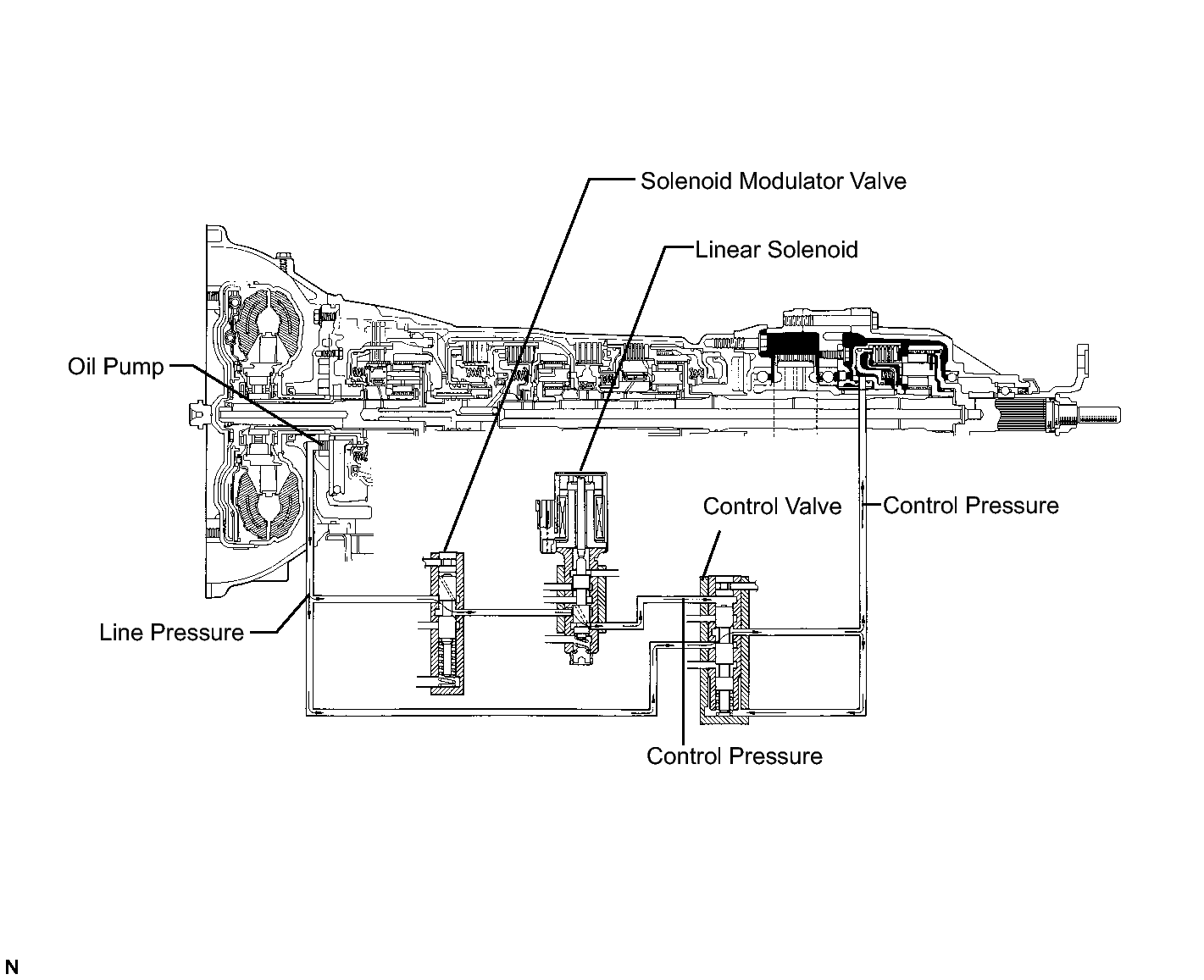 Solenoid Modulator Valve

Linear Solenoid

Oil Pump

Control Valve

Control Pressure

Line Pressure

Control Pressure

N