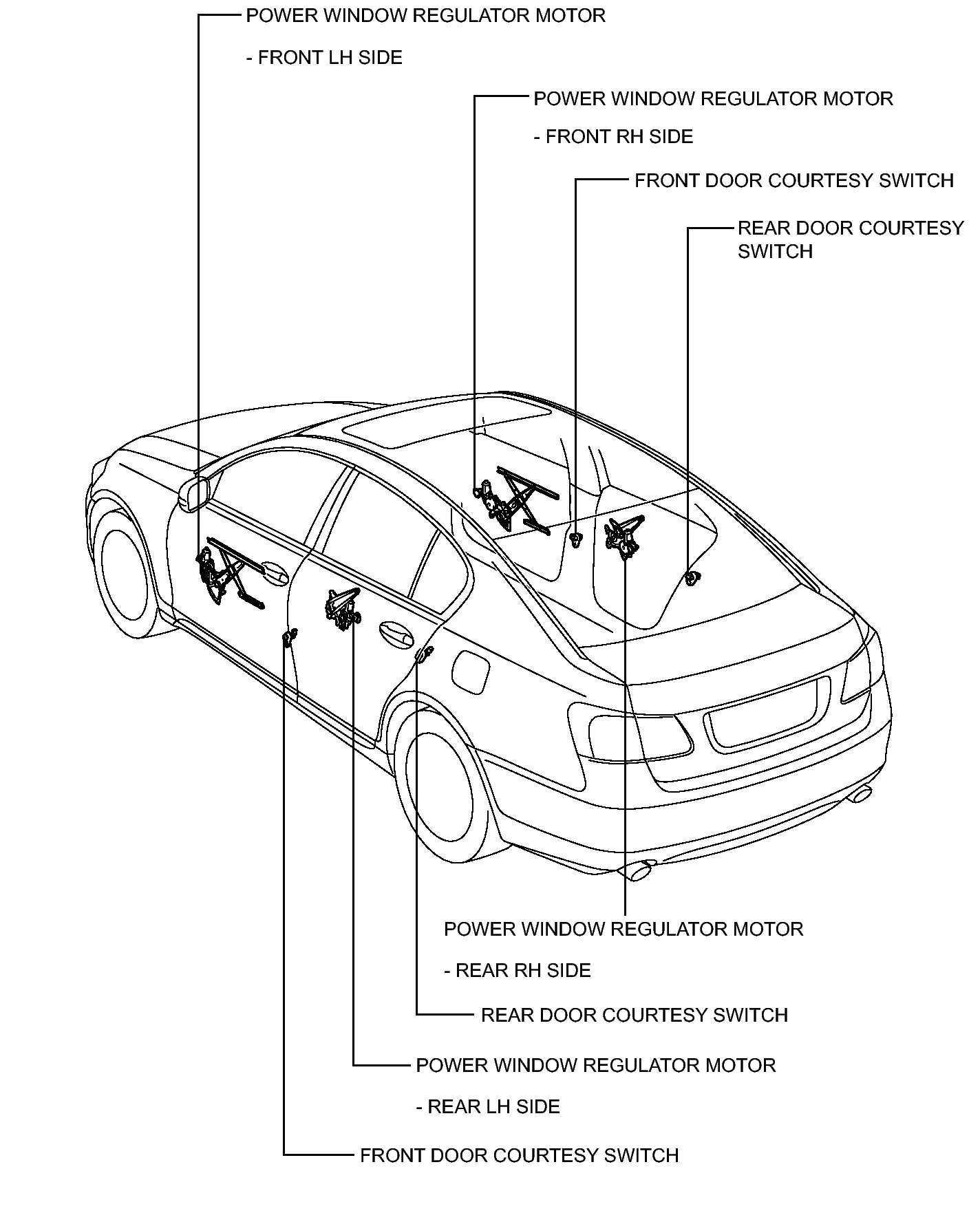 POWER WINDOW REGULATOR MOTOR

- FRONT LH SIDE

POWER WINDOW REGULATOR MOTOR

- FRONT RH SIDE

FRONT DOOR COURTESY SWITCH

REAR DOOR COURTESY SWITCH

POWER WINDOW REGULATOR MOTOR

- REAR RH SIDE

REAR DOOR COURTESY SWITCH

POWER WINDOW REGULATOR MOTOR

- REAR LH SIDE

FRONT DOOR COURTESY SWITCH