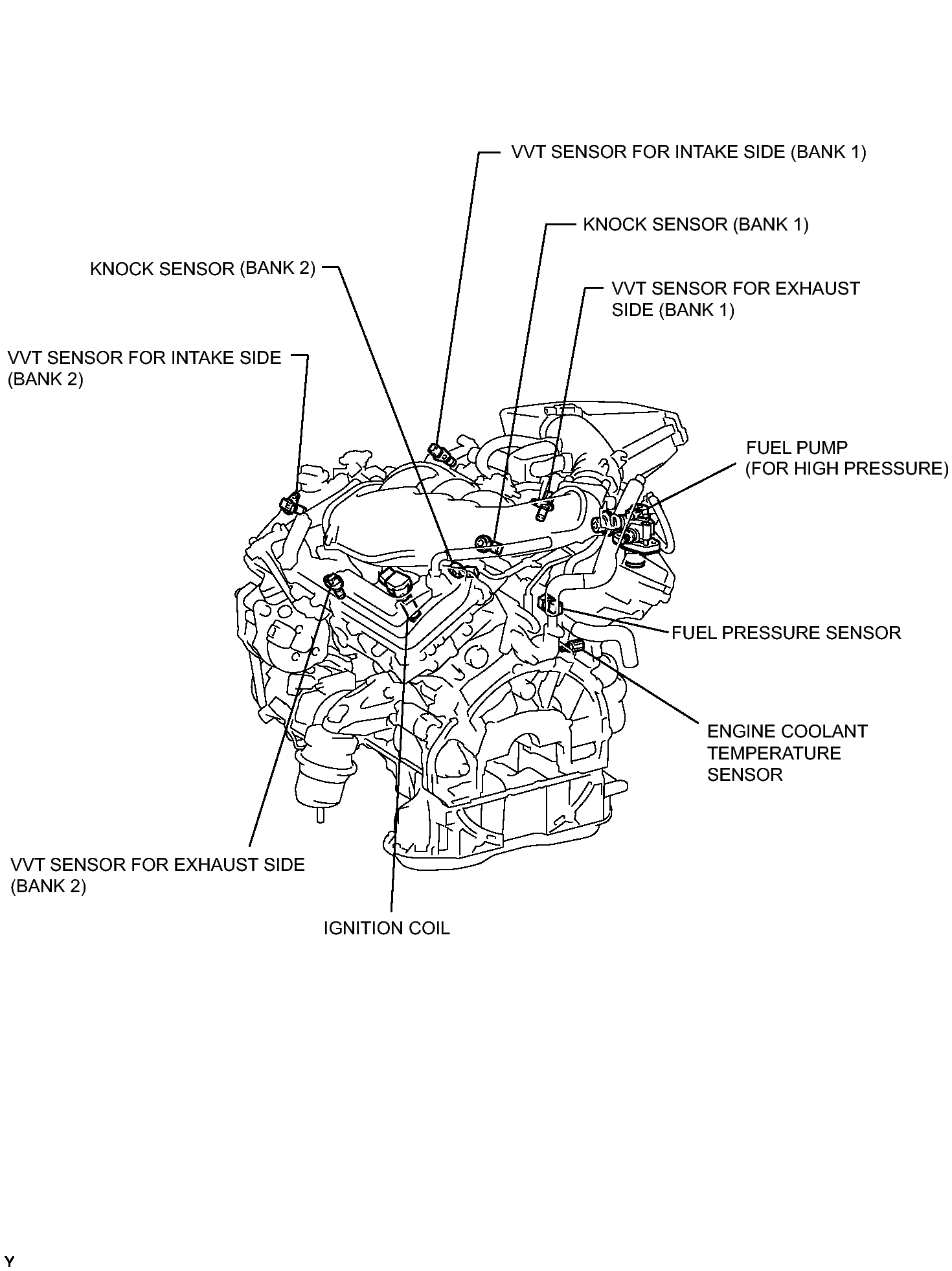 VVT SENSOR FOR INTAKE SIDE (BANK 1)

KNOCK SENSOR (BANK 1)

KNOCK SENSOR (BANK 2)

VVT SENSOR FOR EXHAUST SIDE (BANK 1)

VVT SENSOR FOR INTAKE SIDE (BANK 2)

FUEL PUMP (FOR HIGH PRESSURE)

FUEL PRESSURE SENSOR

ENGINE COOLANT TEMPERATURE SENSOR

VVT SENSOR FOR EXHAUST SIDE (BANK 2)

IGNITION COIL

Y