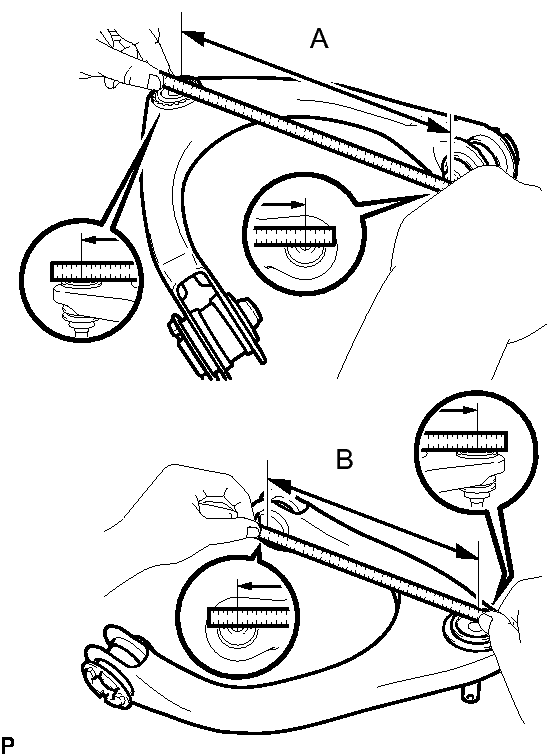 A

B

P