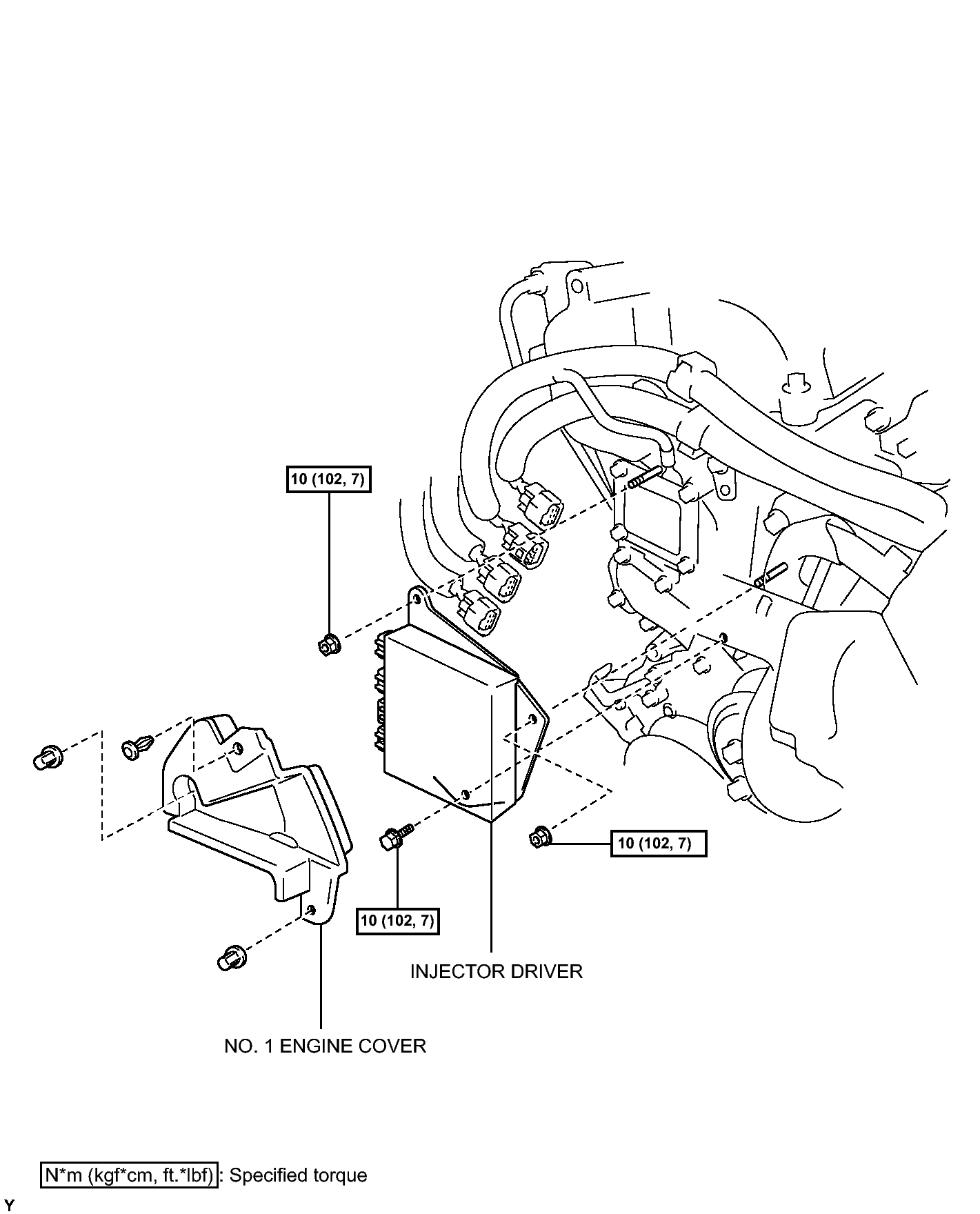 10 (102, 7)

10 (102, 7)

10 (102, 7)

INJECTOR DRIVER

NO. 1 ENGINE COVER

N*m (kgf*cm, ft.*lbf) : Specified torque

Y