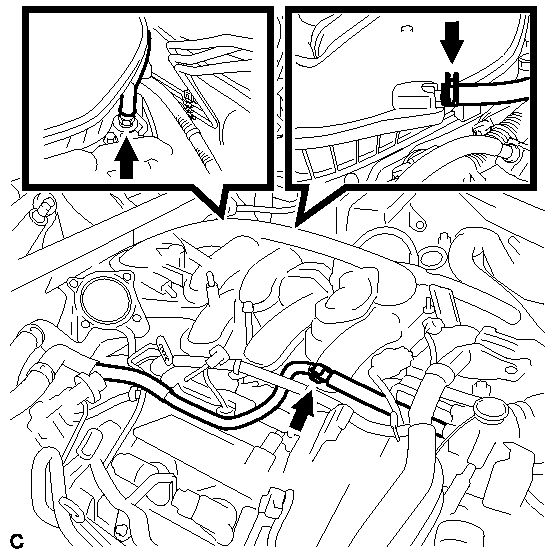 C