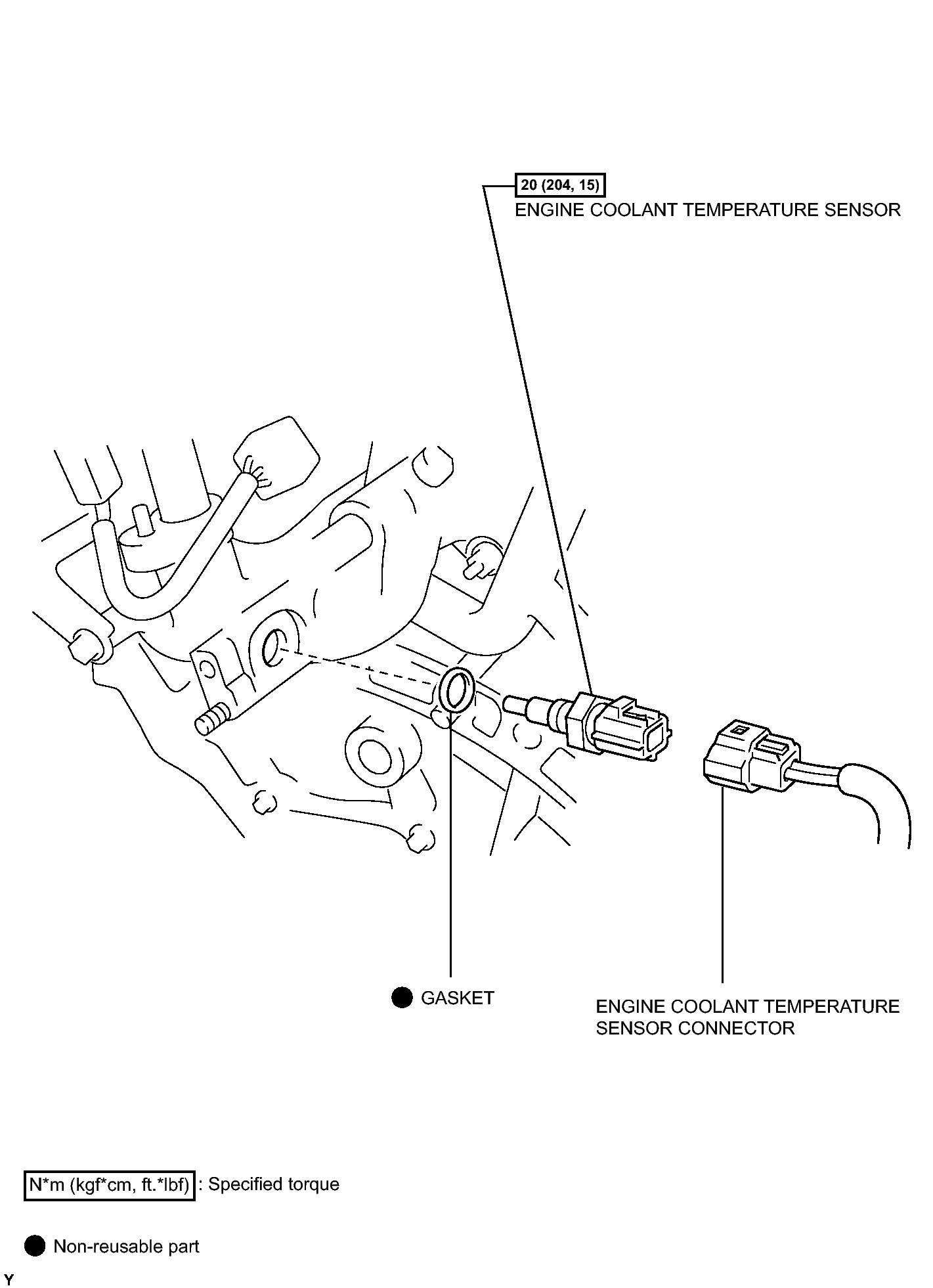 20 (204, 15)
ENGINE COOLANT TEMPERATURE SENSOR

GASKET

ENGINE COOLANT TEMPERATURE SENSOR CONNECTOR

N*m (kgf*cm, ft.*lbf) : Specified torque

Non-reusable part

Y