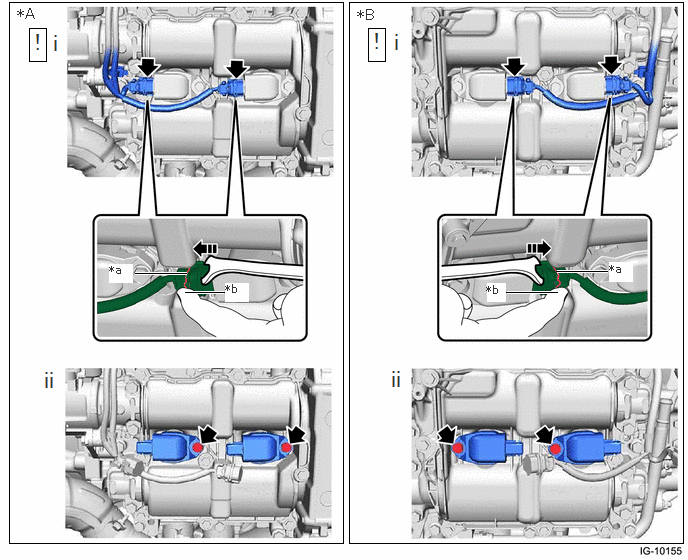 *A

! i

*a

*b

ii

*B

! i

*a

*b

ii

IG-10155