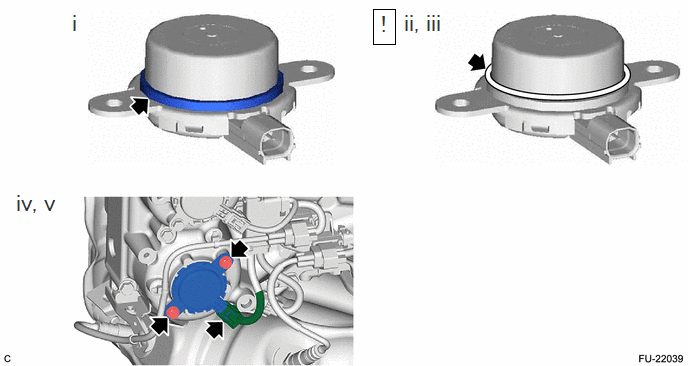 i

! ii, iii

iv, v

C

FU-22039