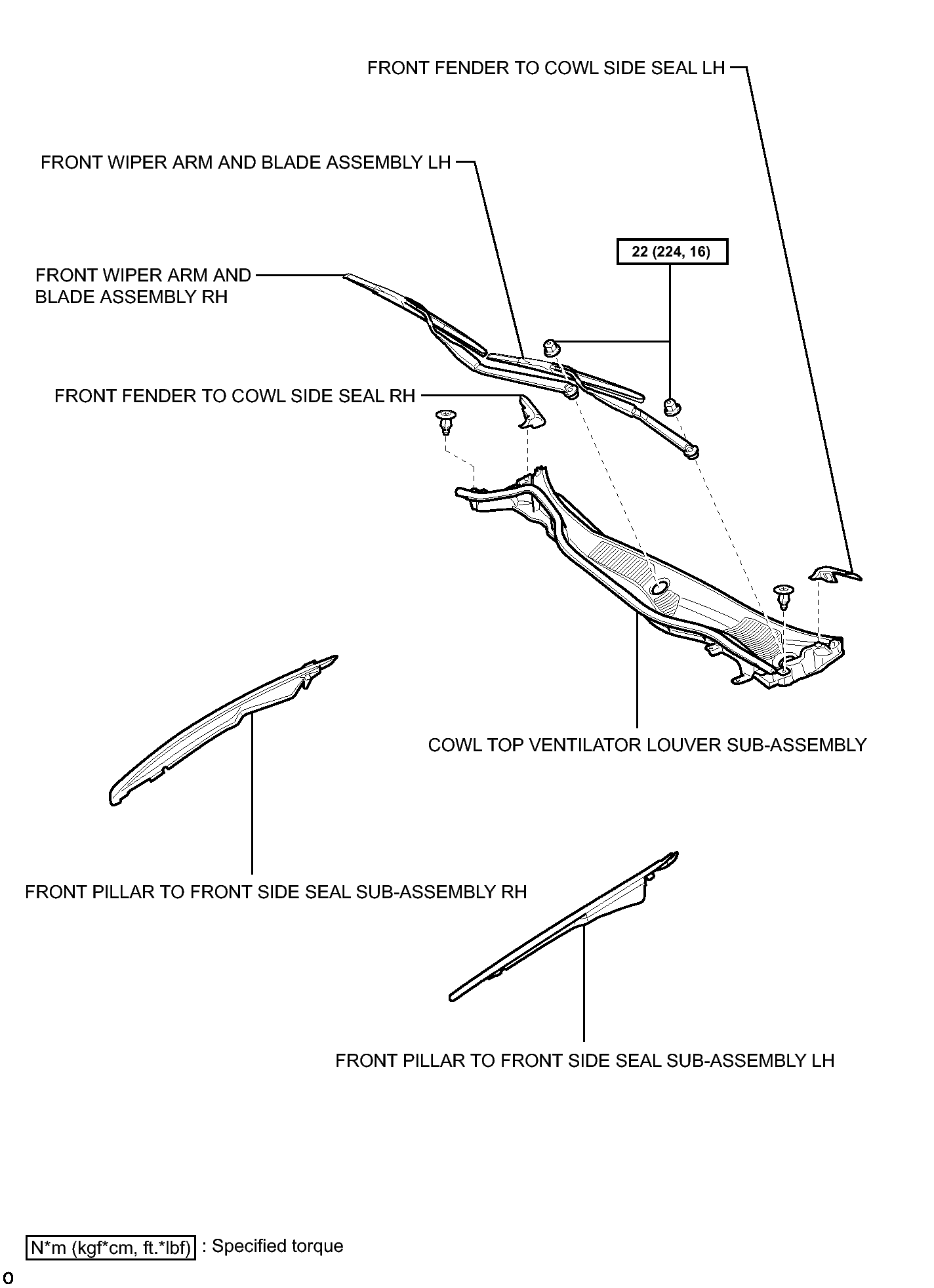 FRONT FENDER TO COWL SIDE SEAL LH

FRONT WIPER ARM AND BLADE ASSEMBLY LH

22 (224, 16)

FRONT WIPER ARM AND BLADE ASSEMBLY RH

FRONT FENDER TO COWL SIDE SEAL RH

COWL TOP VENTILATOR LOUVER SUB-ASSEMBLY

FRONT PILLAR TO FRONT SIDE SEAL SUB-ASSEMBLY RH

FRONT PILLAR TO FRONT SIDE SEAL SUB-ASSEMBLY LH

N*m (kgf*cm, ft.*lbf) : Specified torque

o