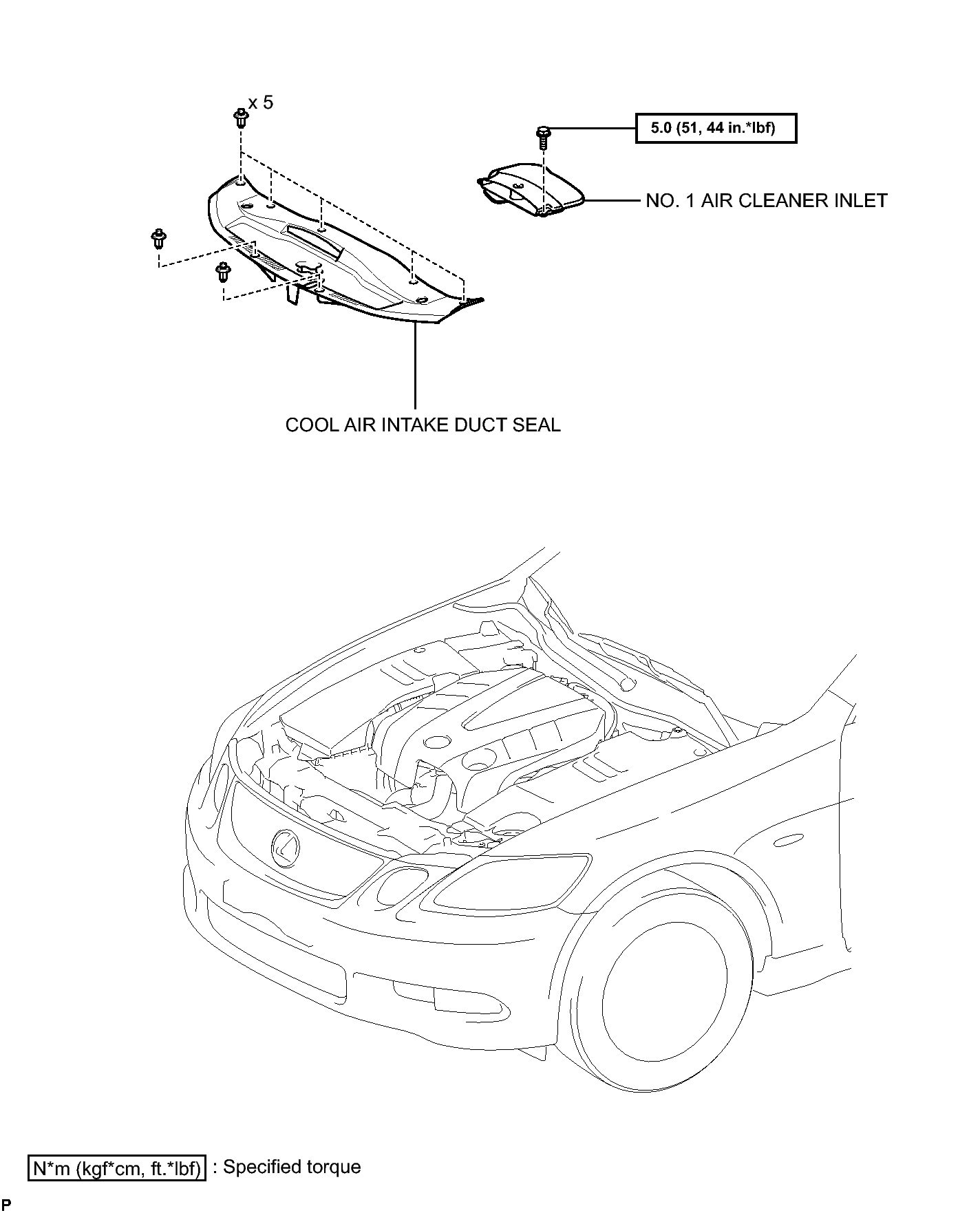 x 5

5.0 (51, 44 in.*lbf)

NO. 1 AIR CLEANER INLET

COOL AIR INTAKE DUCT SEAL

N*m (kgf*cm, ft.*lbf) : Specified torque

P