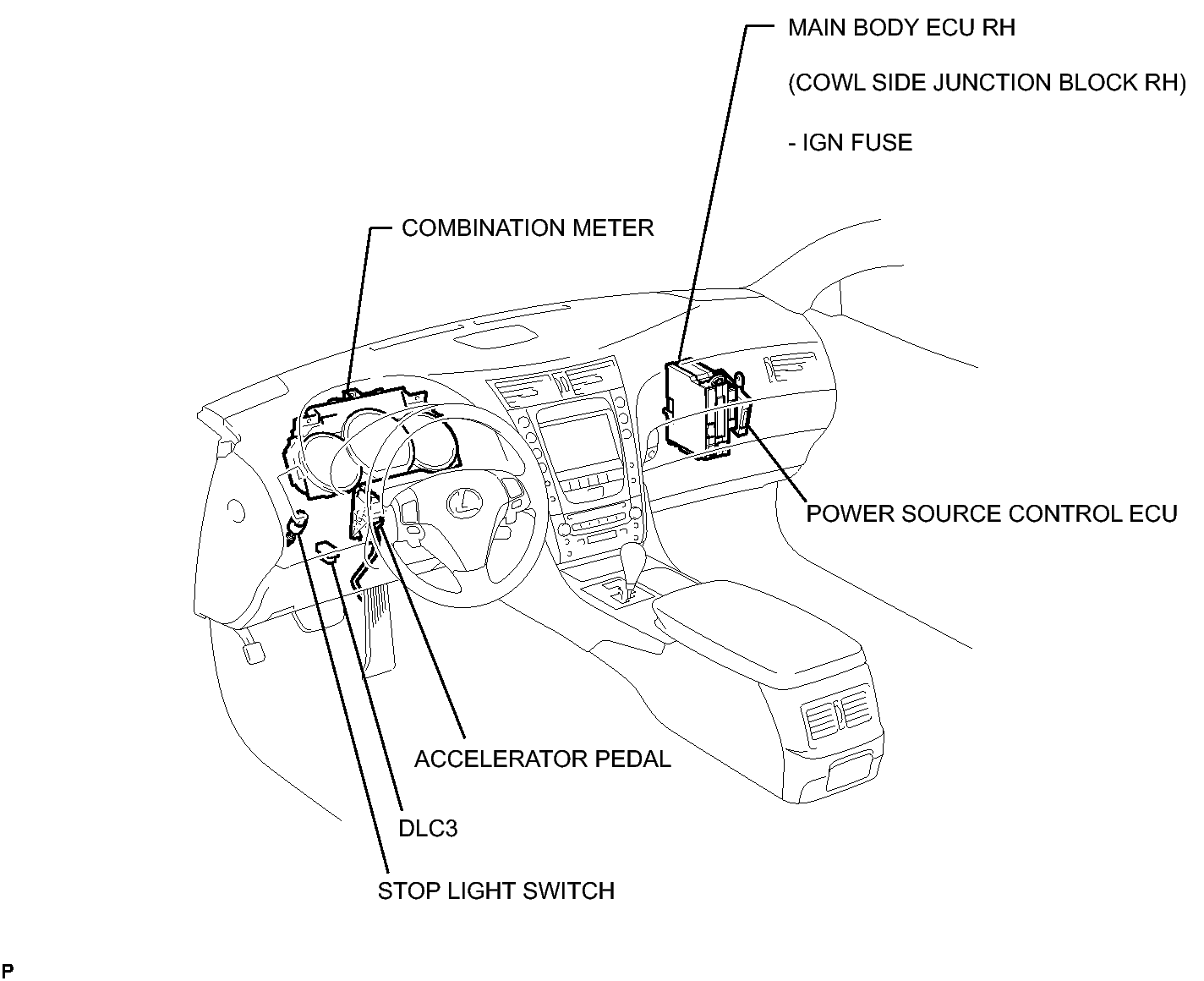 MAIN BODY ECU RH

(COWL SIDE JUNCTION BLOCK RH)

- IGN FUSE

COMBINATION METER

POWER SOURCE CONTROL ECU

ACCELERATOR PEDAL

DLC3

STOP LIGHT SWITCH

P