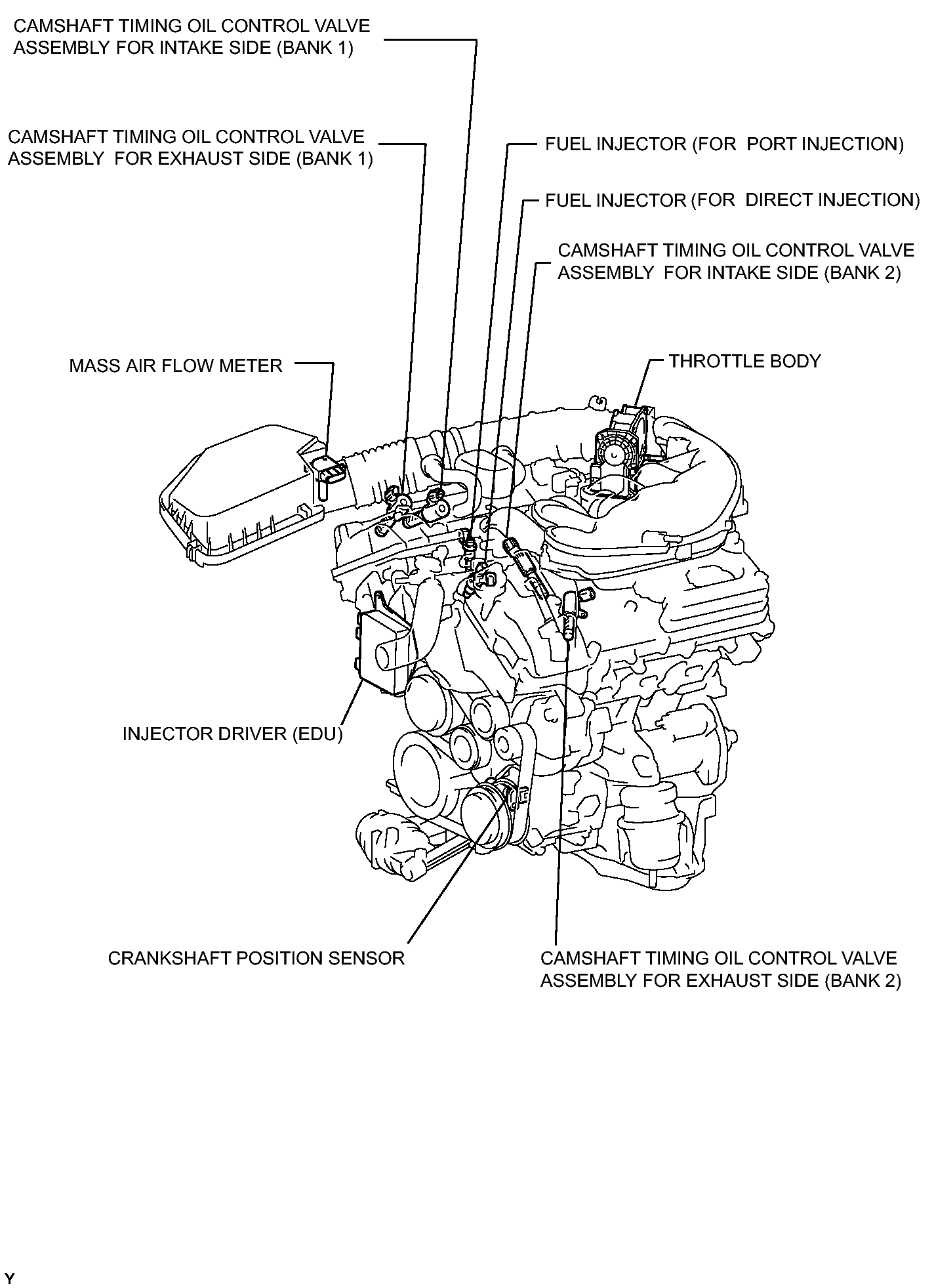 CAMSHAFT TIMING OIL CONTROL VALVE ASSEMBLY FOR INTAKE SIDE (BANK 1)

CAMSHAFT TIMING OIL CONTROL VALVE ASSEMBLY FOR EXHAUST SIDE (BANK 1)

FUEL INJECTOR (FOR PORT INJECTION)

FUEL INJECTOR (FOR DIRECT INJECTION)

CAMSHAFT TIMING OIL CONTROL VALVE ASSEMBLY FOR INTAKE SIDE (BANK 2)

MASS AIR FLOW METER

THROTTLE BODY

INJECTOR DRIVER (EDU)

CRANKSHAFT POSITION SENSOR

CAMSHAFT TIMING OIL CONTROL VALVE ASSEMBLY FOR EXHAUST SIDE (BANK 2)

Y