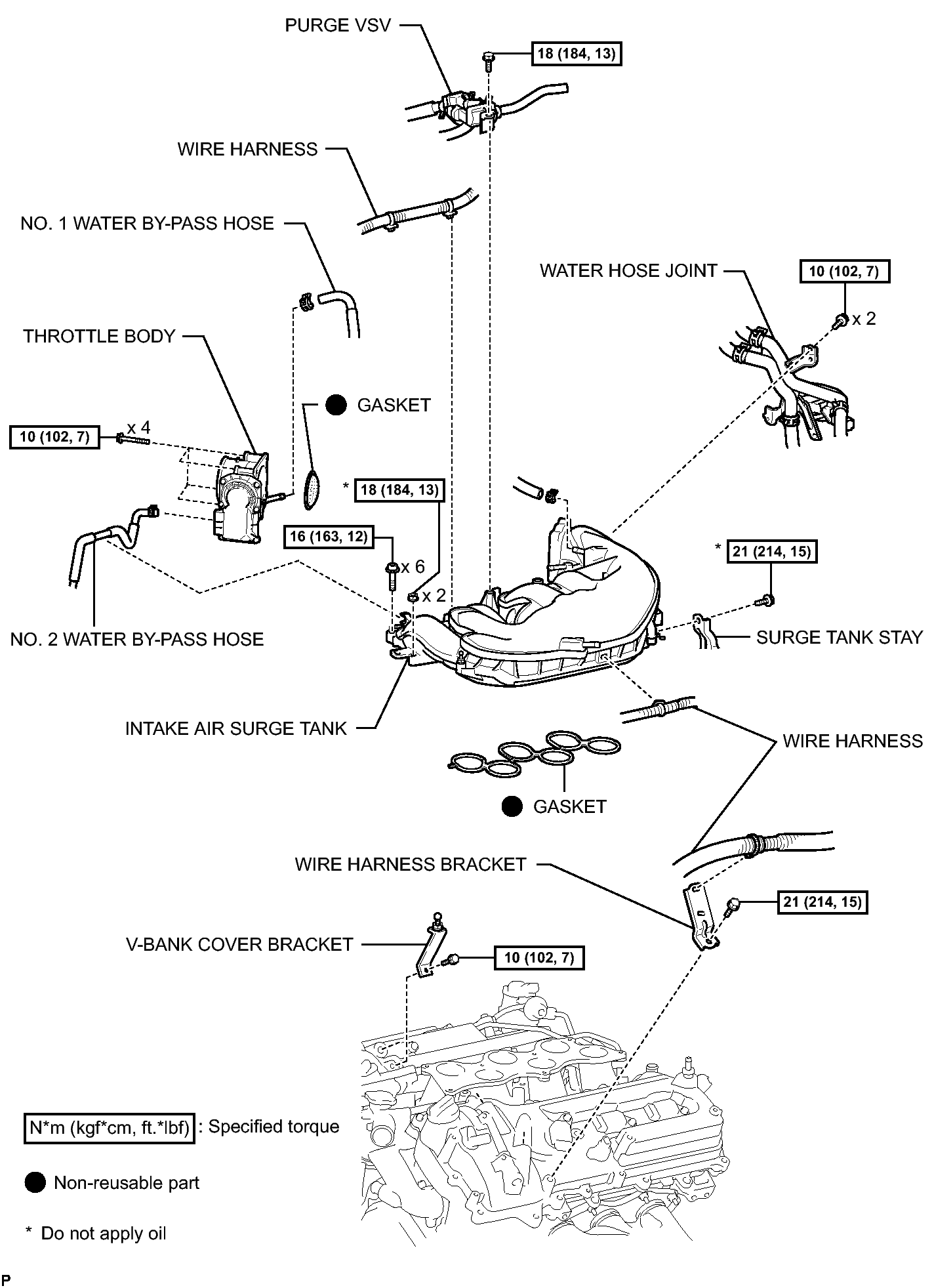 PURGE VSV

18 (184, 13)

WIRE HARNESS

NO. 1 WATER BY-PASS HOSE

WATER HOSE JOINT

10 (102, 7)

x 2

THROTTLE BODY

GASKET

10 (102, 7)

x 4

* 18 (184, 13)

16 (163, 12)

x 6

x 2

* 21 (214, 15)

NO. 2 WATER BY-PASS HOSE

SURGE TANK STAY

INTAKE AIR SURGE TANK

WIRE HARNESS

GASKET

WIRE HARNESS BRACKET

21 (214, 15)

V-BANK COVER BRACKET

10 (102, 7)

N*m (kgf*cm, ft.*lbf) : Specified torque

Non-reusable part

* Do not apply oil

P