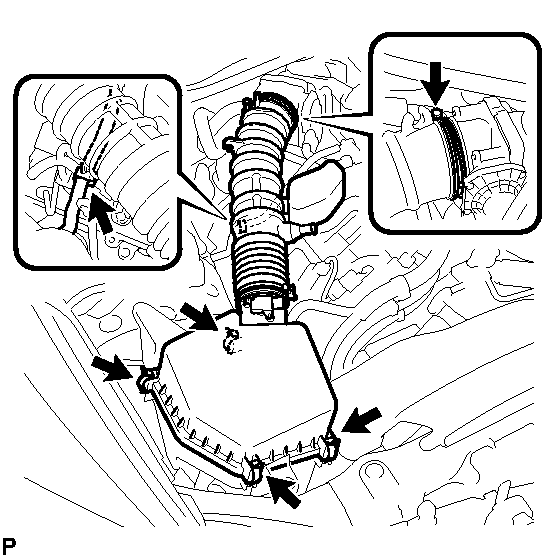 P