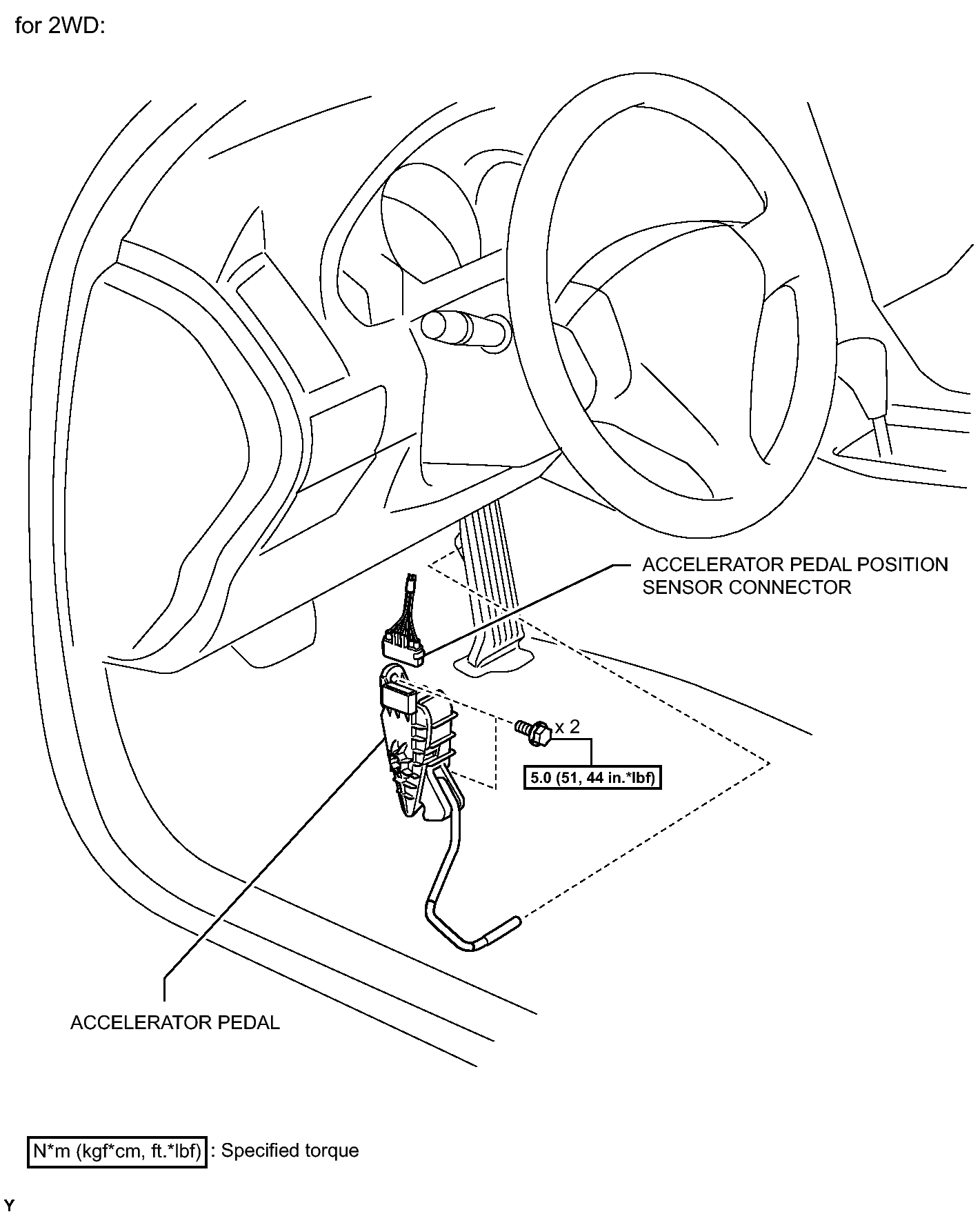 for 2WD:

ACCELERATOR PEDAL POSITION SENSOR CONNECTOR

x 2

5.0 (51, 44 in.*lbf)

ACCELERATOR PEDAL

N*m (kgf*cm, ft.*lbf) : Specified torque

Y