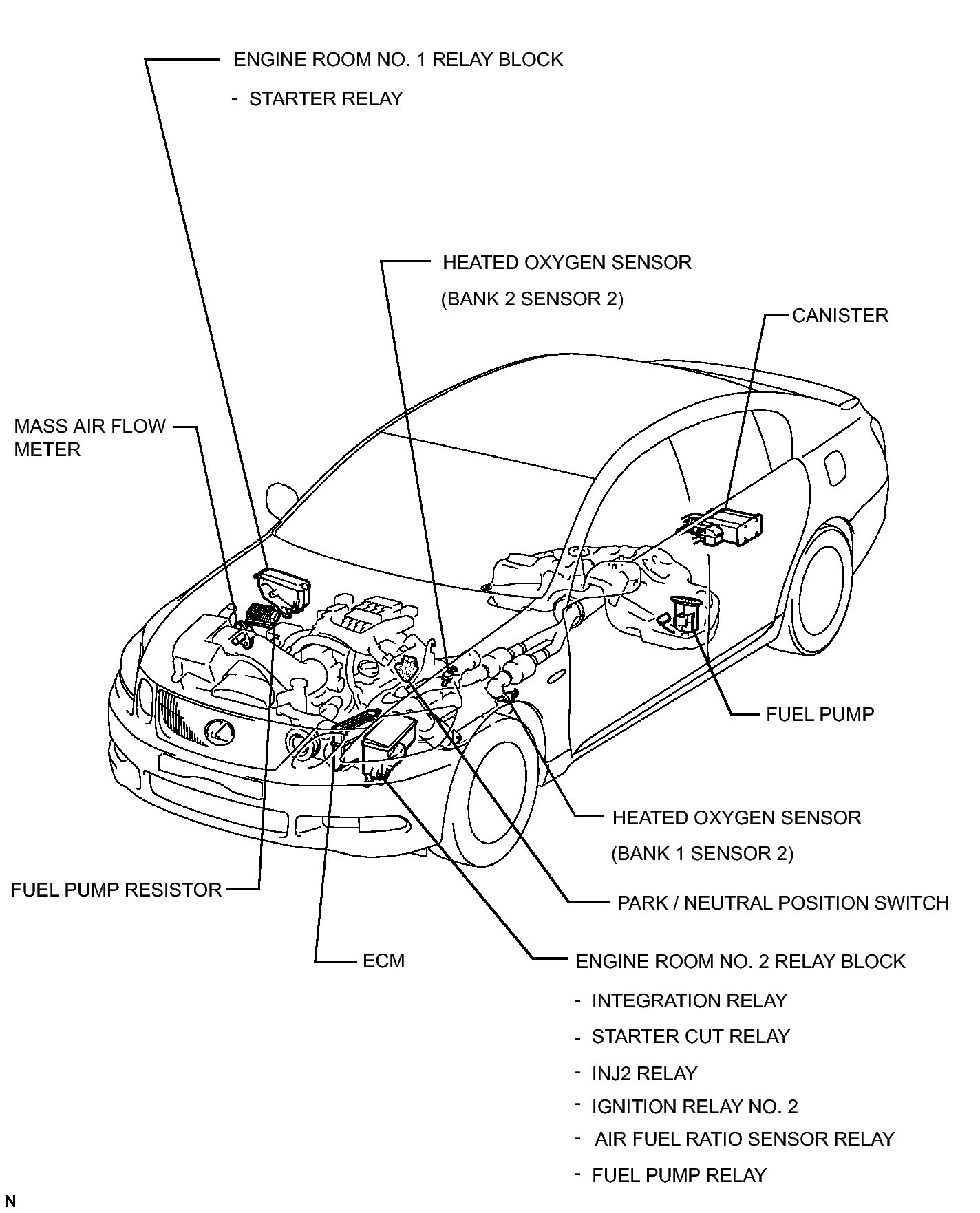 ENGINE ROOM NO. 1 RELAY BLOCK

- STARTER RELAY

HEATED OXYGEN SENSOR

(BANK 2 SENSOR 2)

CANISTER

MASS AIR FLOW METER

FUEL PUMP

HEATED OXYGEN SENSOR

(BANK 1 SENSOR 2)

FUEL PUMP RESISTOR

PARK / NEUTRAL POSITION SWITCH

ECM

ENGINE ROOM NO. 2 RELAY BLOCK

- INTEGRATION RELAY

- STARTER CUT RELAY

- INJ2 RELAY

- IGNITION RELAY NO. 2

- AIR FUEL RATIO SENSOR RELAY

- FUEL PUMP RELAY

N