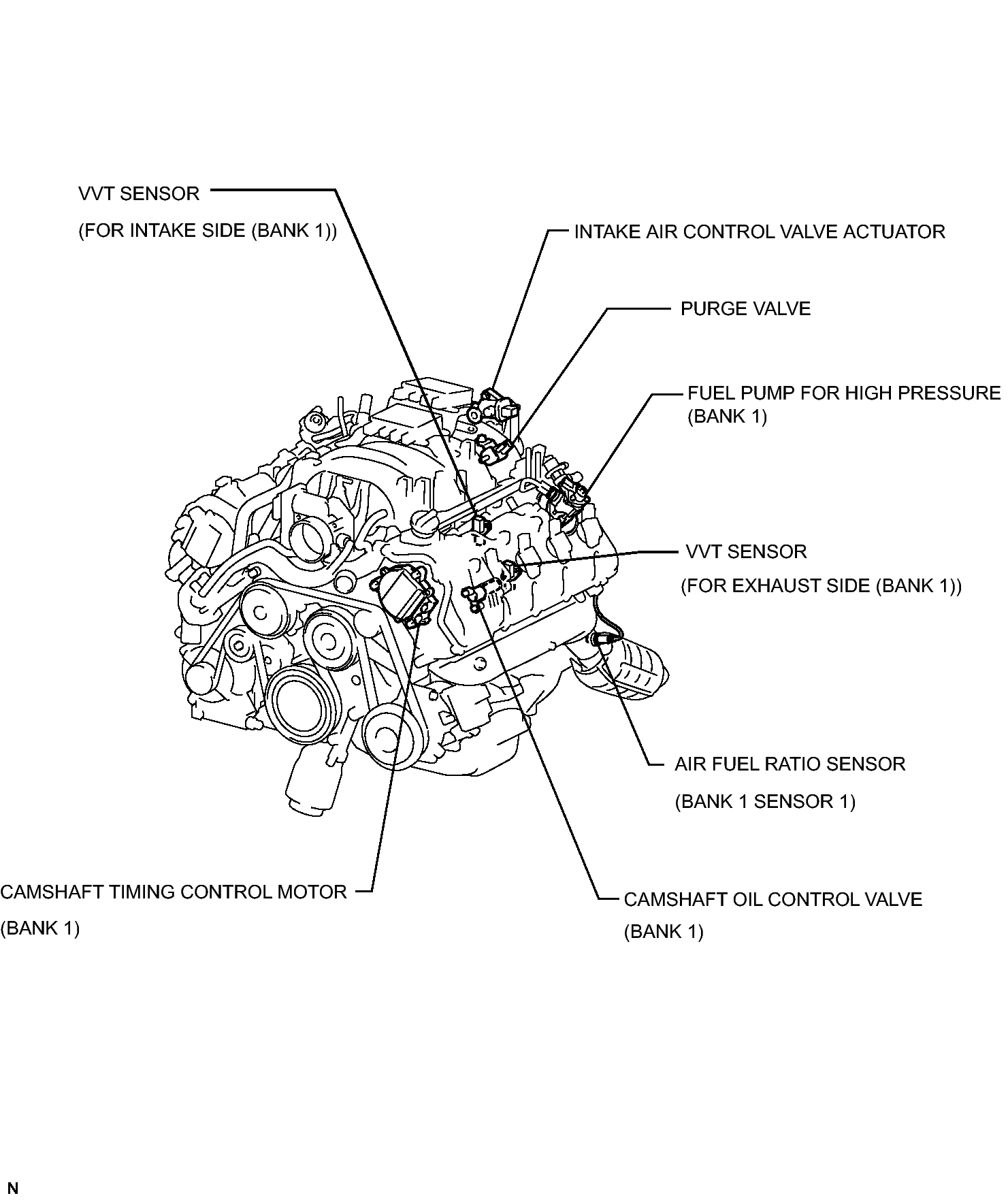 VVT SENSOR
(FOR INTAKE SIDE (BANK 1))

INTAKE AIR CONTROL VALVE ACTUATOR

PURGE VALVE

FUEL PUMP FOR HIGH PRESSURE
(BANK 1)

VVT SENSOR
(FOR EXHAUST SIDE (BANK 1))

AIR FUEL RATIO SENSOR
(BANK 1 SENSOR 1)

CAMSHAFT TIMING CONTROL MOTOR
(BANK 1)

CAMSHAFT OIL CONTROL VALVE
(BANK 1)

N