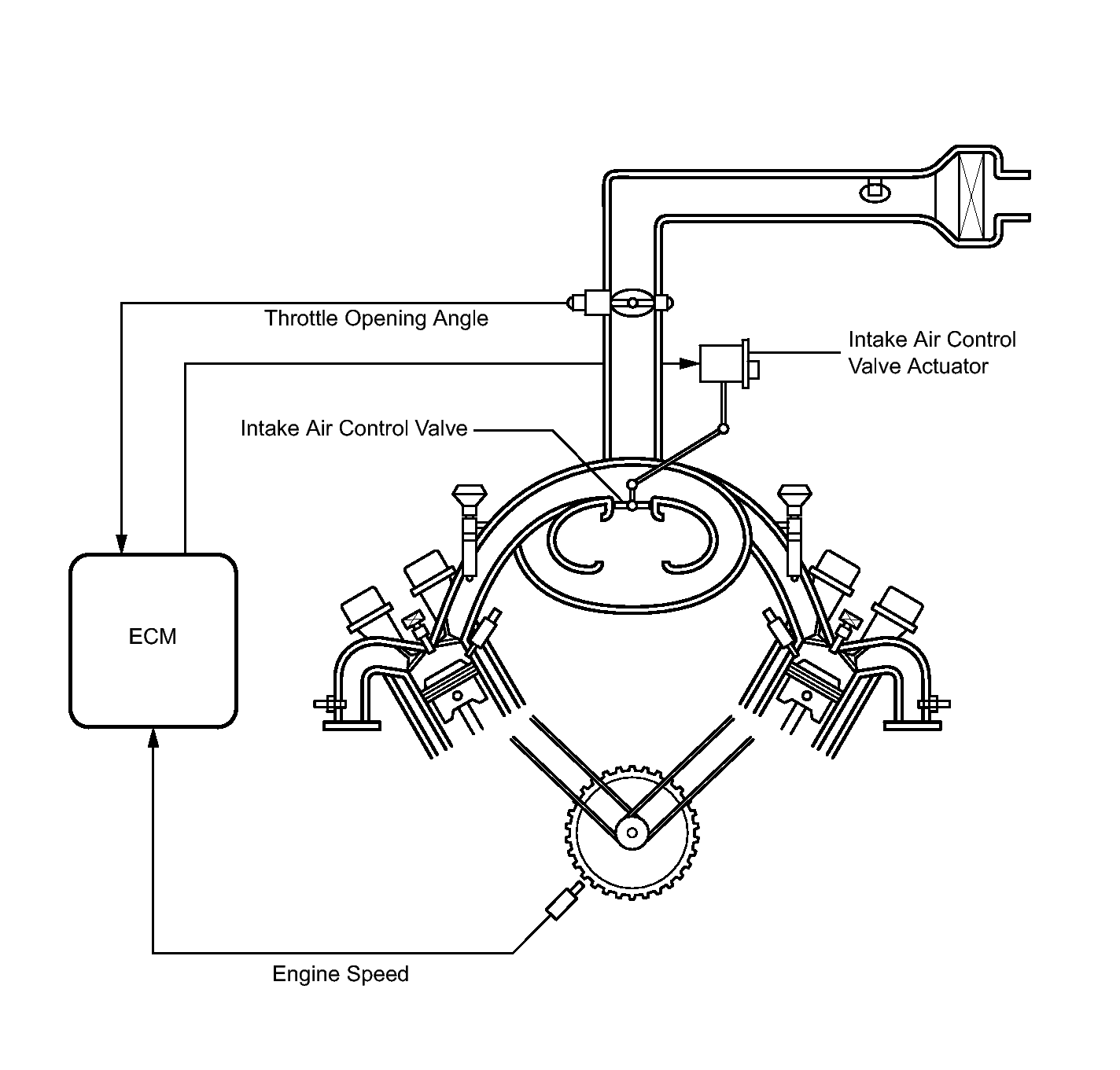 Throttle Opening Angle

Intake Air Control Valve Actuator

Intake Air Control Valve

ECM

Engine Speed