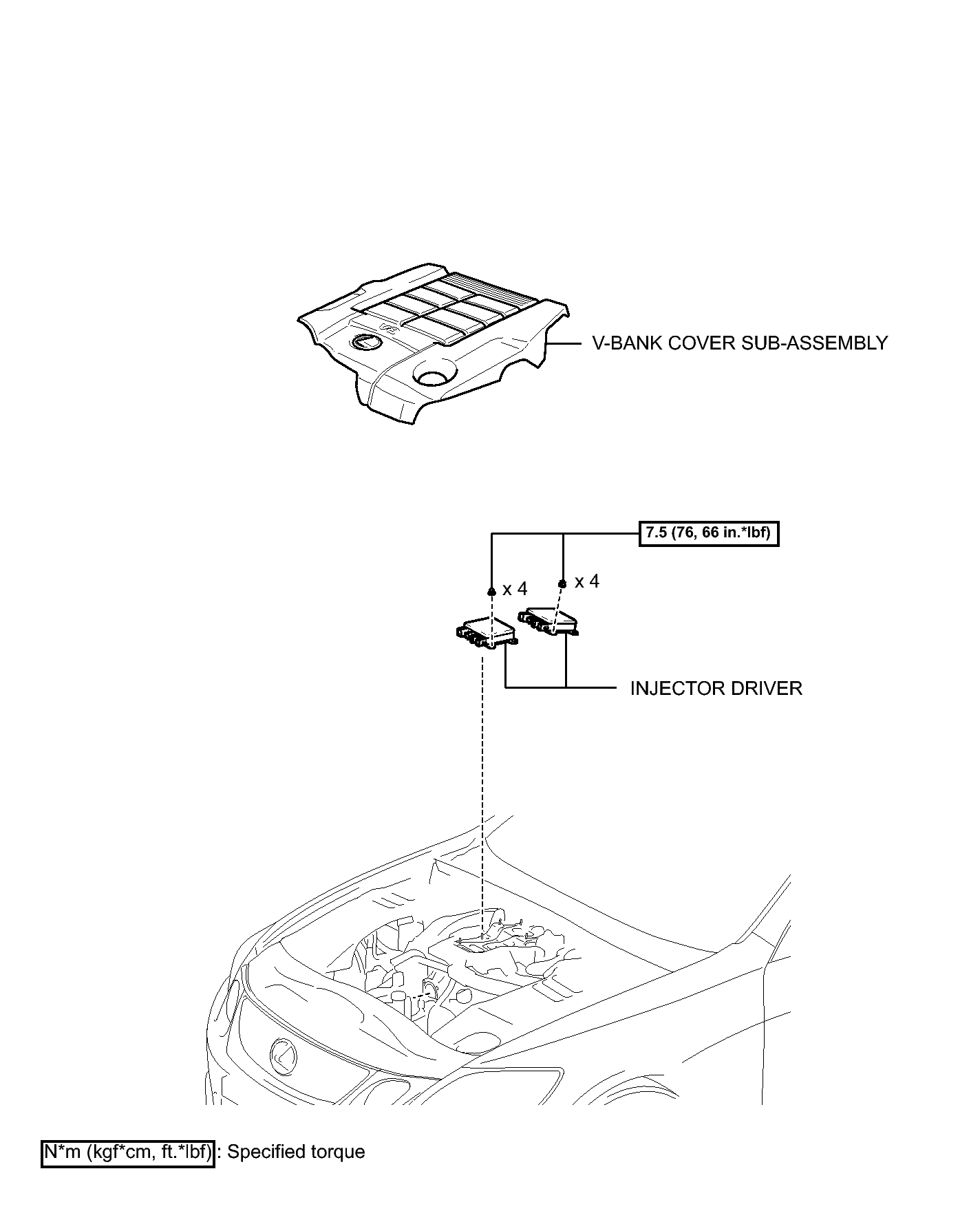 V-BANK COVER SUB-ASSEMBLY

7.5 (76, 66 in.*lbf)

x 4

x 4

INJECTOR DRIVER

N*m (kgf*cm, ft.*lbf) : Specified torque