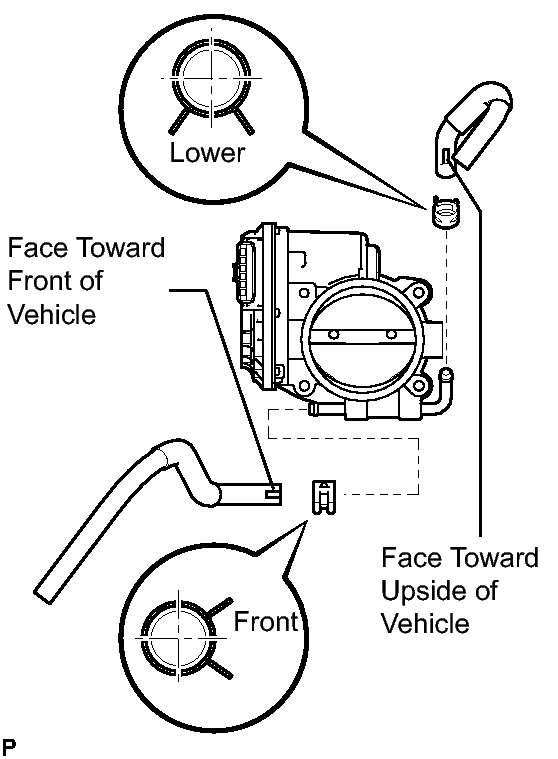 Lower

Face Toward Front of Vehicle

Face Toward Upside of Vehicle

Front

P