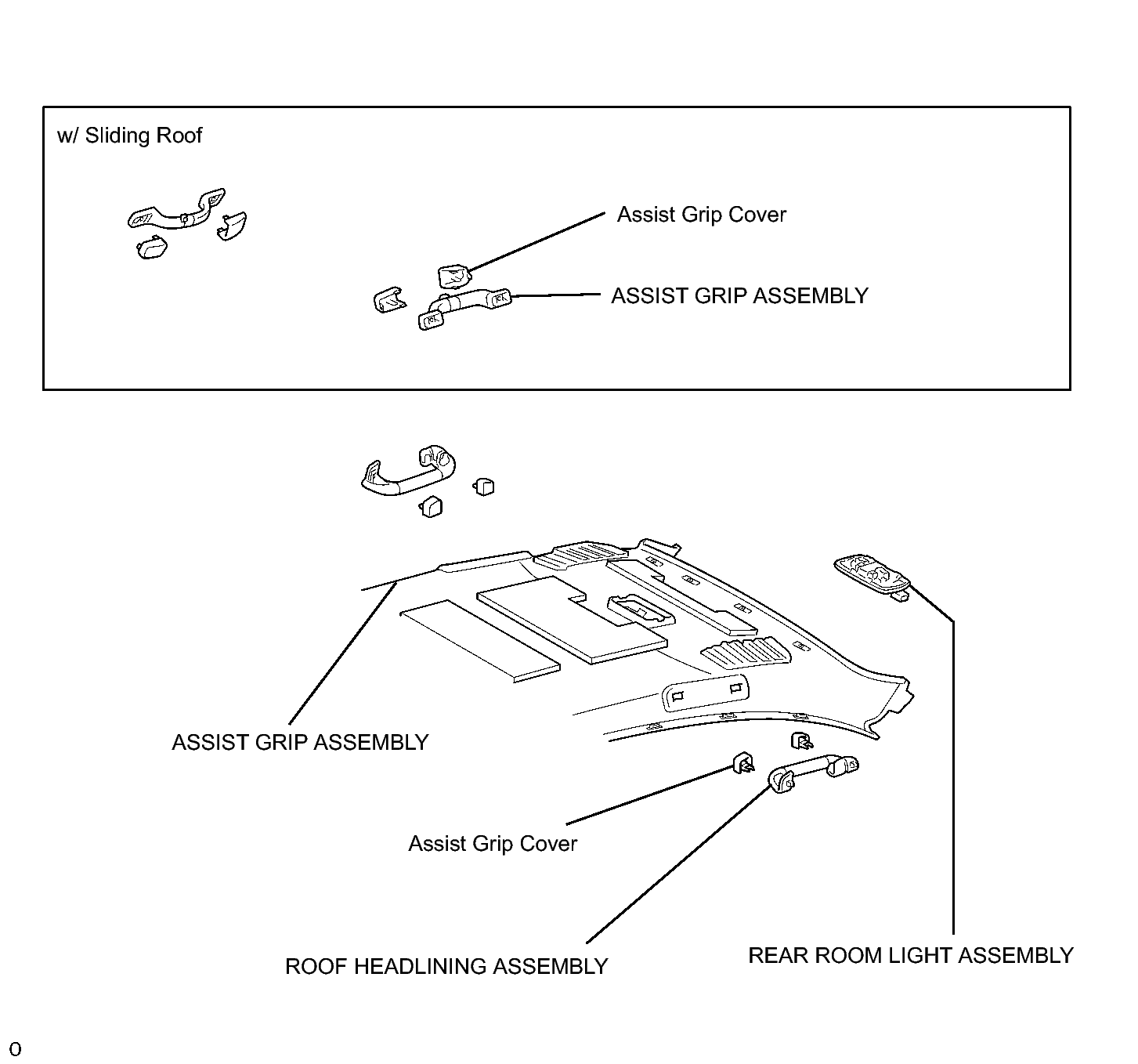 w/ Sliding Roof

Assist Grip Cover

ASSIST GRIP ASSEMBLY

ASSIST GRIP ASSEMBLY

Assist Grip Cover

ROOF HEADLINING ASSEMBLY

REAR ROOM LIGHT ASSEMBLY

O