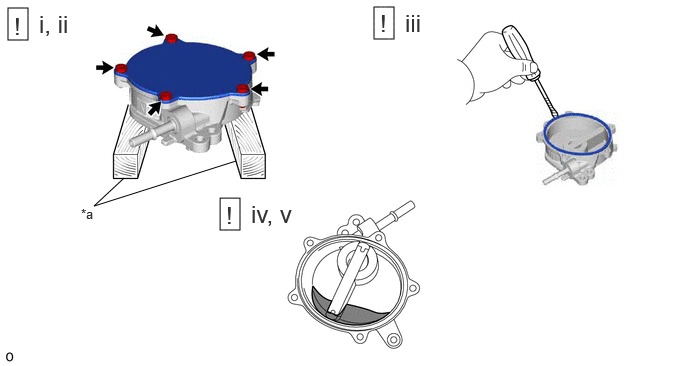 ! i, ii

! iii

*a

! iv, v

o