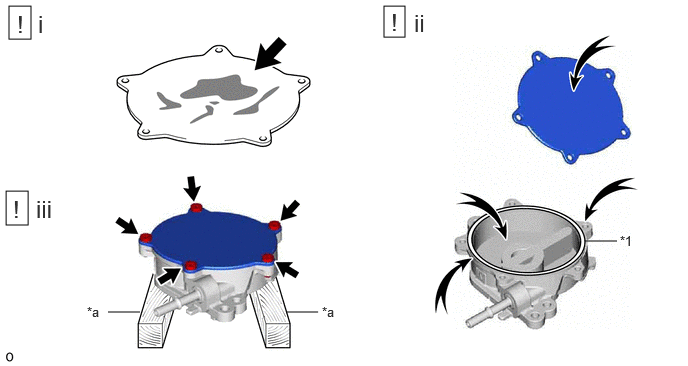 ! i

! ii

! iii

*1

*a

*a

o