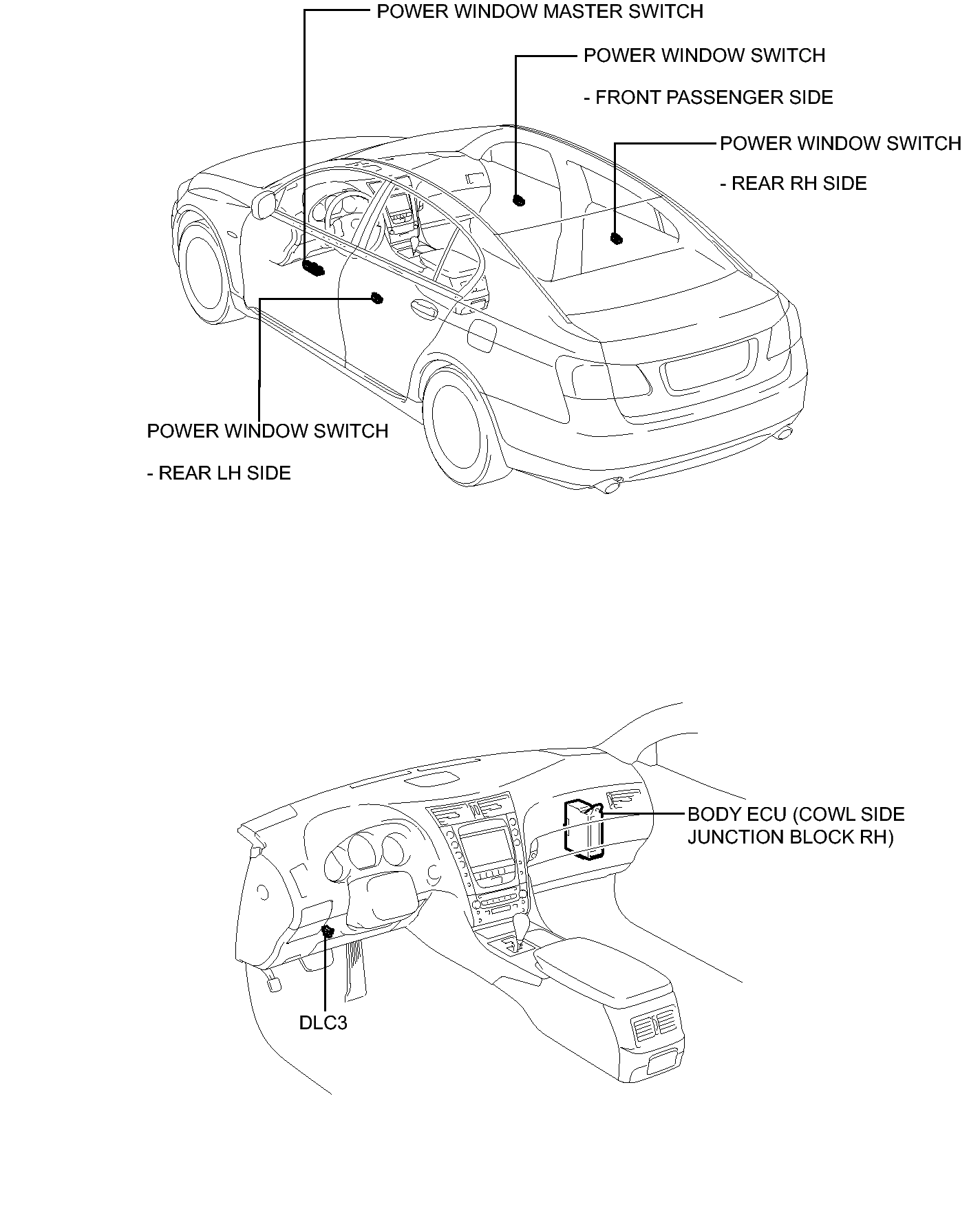 POWER WINDOW MASTER SWITCH

POWER WINDOW SWITCH

- FRONT PASSENGER SIDE

POWER WINDOW SWITCH

- REAR RH SIDE

POWER WINDOW SWITCH

- REAR LH SIDE

BODY ECU (COWL SIDE JUNCTION BLOCK RH)

DLC3