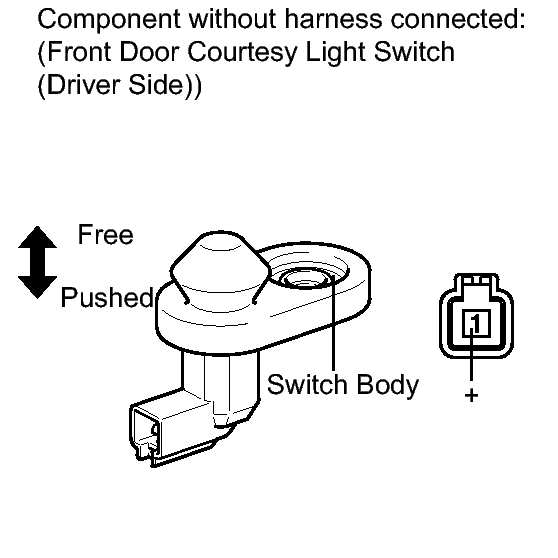 Component without harness connected:
(Front Door Courtesy Light Switch
(Driver Side))

Free

Pushed

Switch Body

1

+