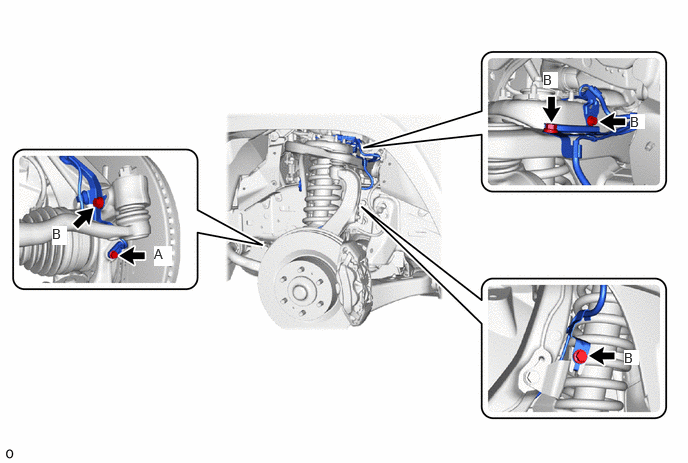 B
A
B
B
B
o