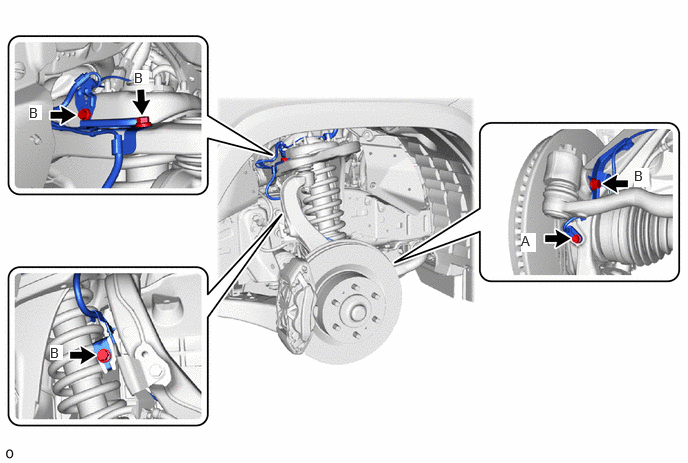 B
B
B
A
B
o