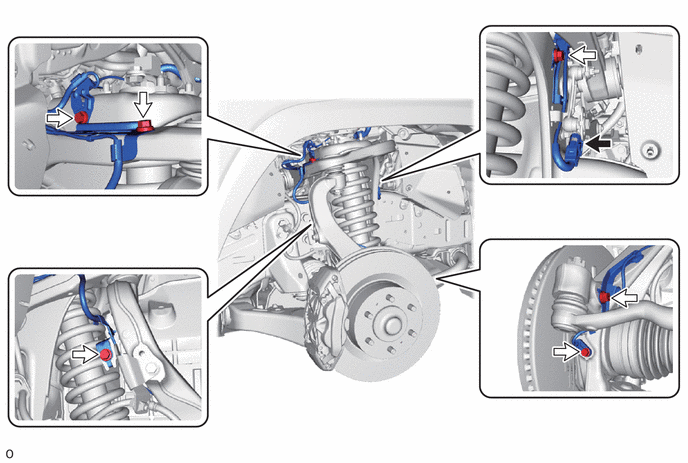 O