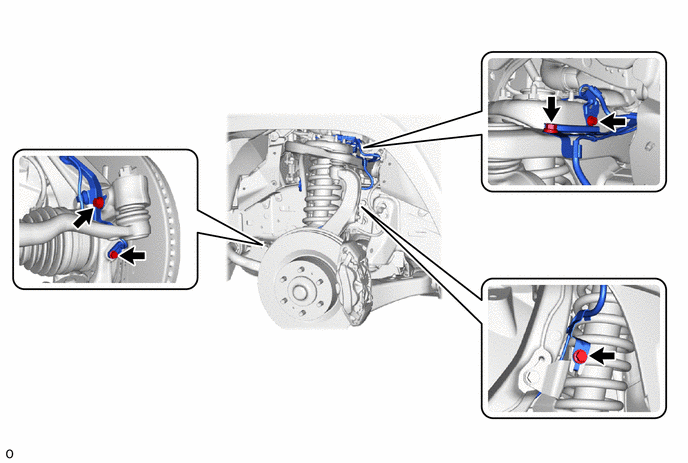 o