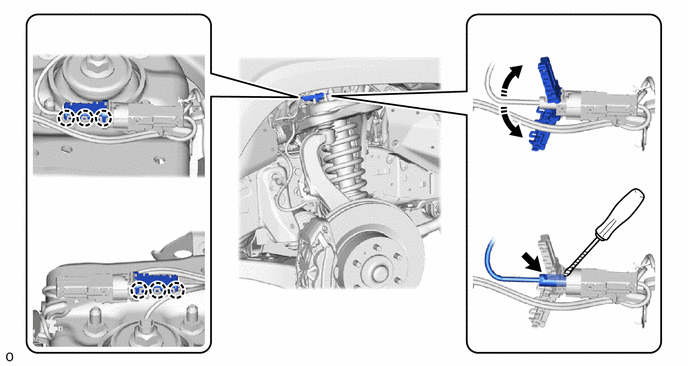 o