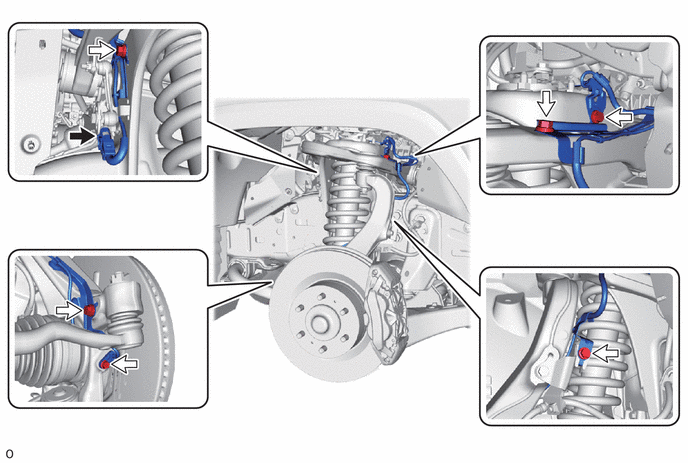 o