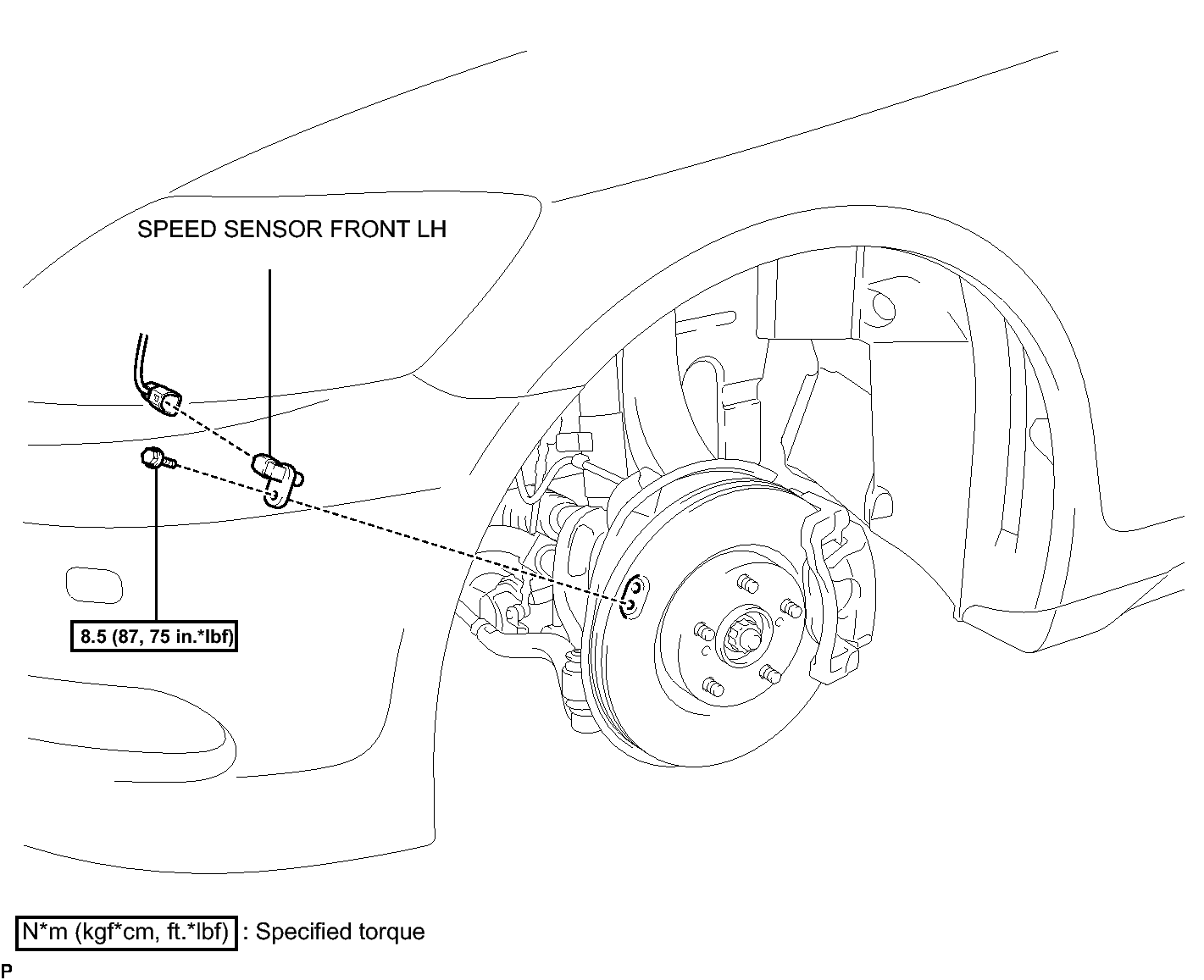 SPEED SENSOR FRONT LH

8.5 (87, 75 in.*lbf)

N*m (kgf*cm, ft.*lbf) : Specified torque

P