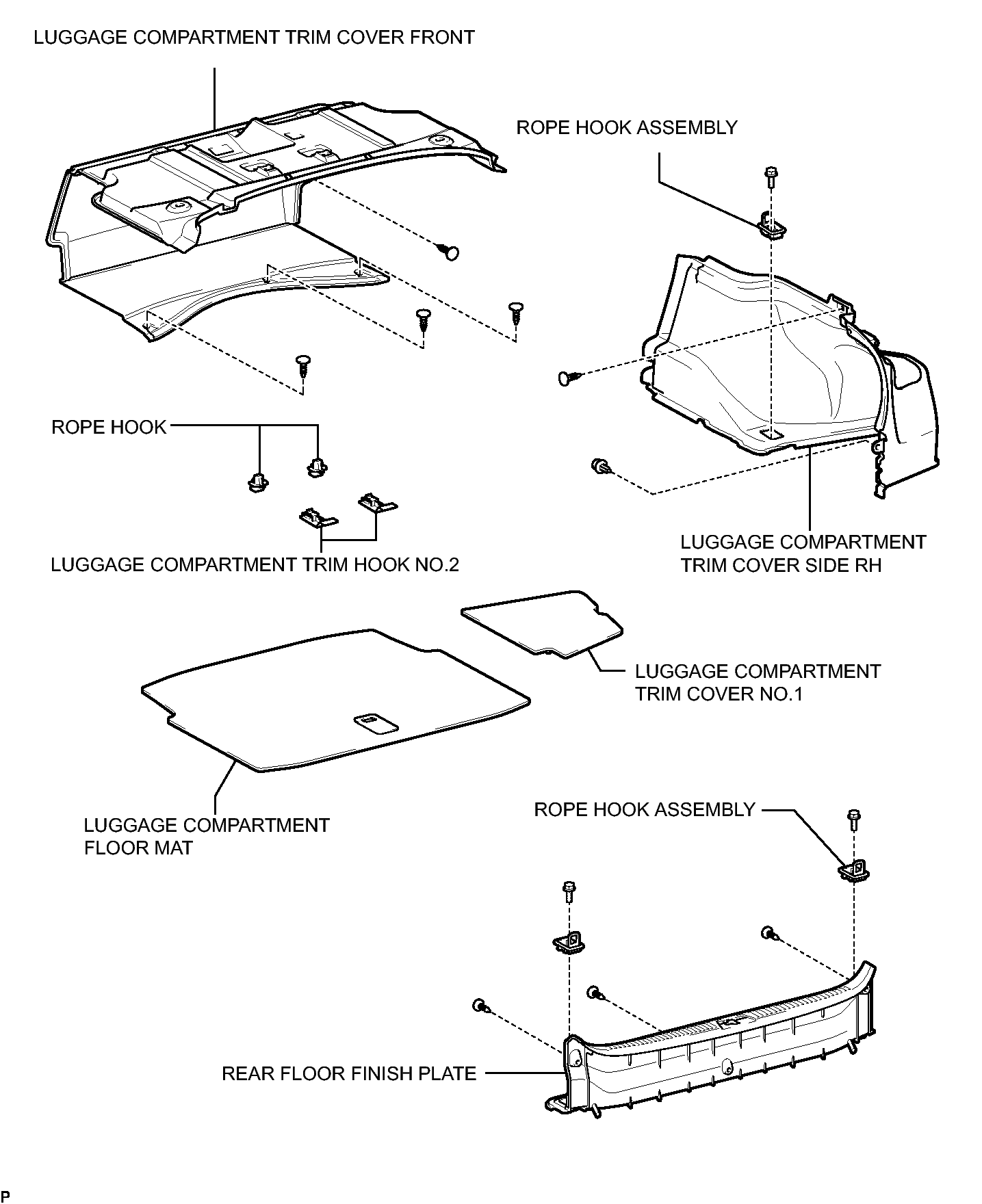 LUGGAGE COMPARTMENT TRIM COVER FRONT

ROPE HOOK ASSEMBLY

ROPE HOOK

LUGGAGE COMPARTMENT TRIM HOOK NO.2

LUGGAGE COMPARTMENT TRIM COVER SIDE RH

LUGGAGE COMPARTMENT TRIM COVER NO.1

LUGGAGE COMPARTMENT FLOOR MAT

ROPE HOOK ASSEMBLY

REAR FLOOR FINISH PLATE

P