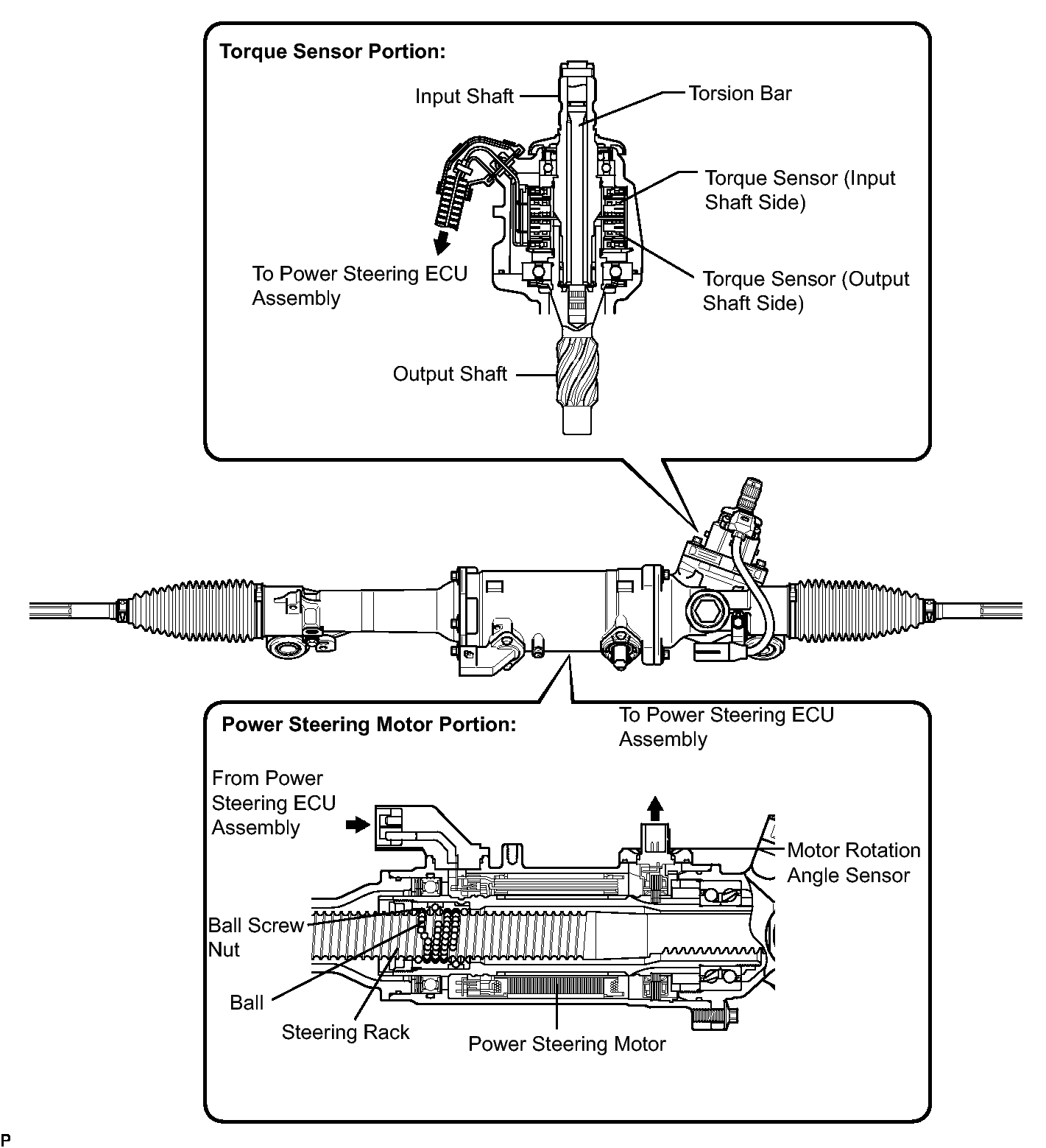 Torque Sensor Portion:

Input Shaft

Torsion Bar

Torque Sensor (Input Shaft Side)

To Power Steering ECU Assembly

Torque Sensor (Output Shaft Side)

Output Shaft

Power Steering Motor Portion:

To Power Steering ECU Assembly

From Power Steering ECU Assembly

Motor Rotation Angle Sensor

Ball Screw Nut

Ball

Steering Rack

Power Steering Motor

P