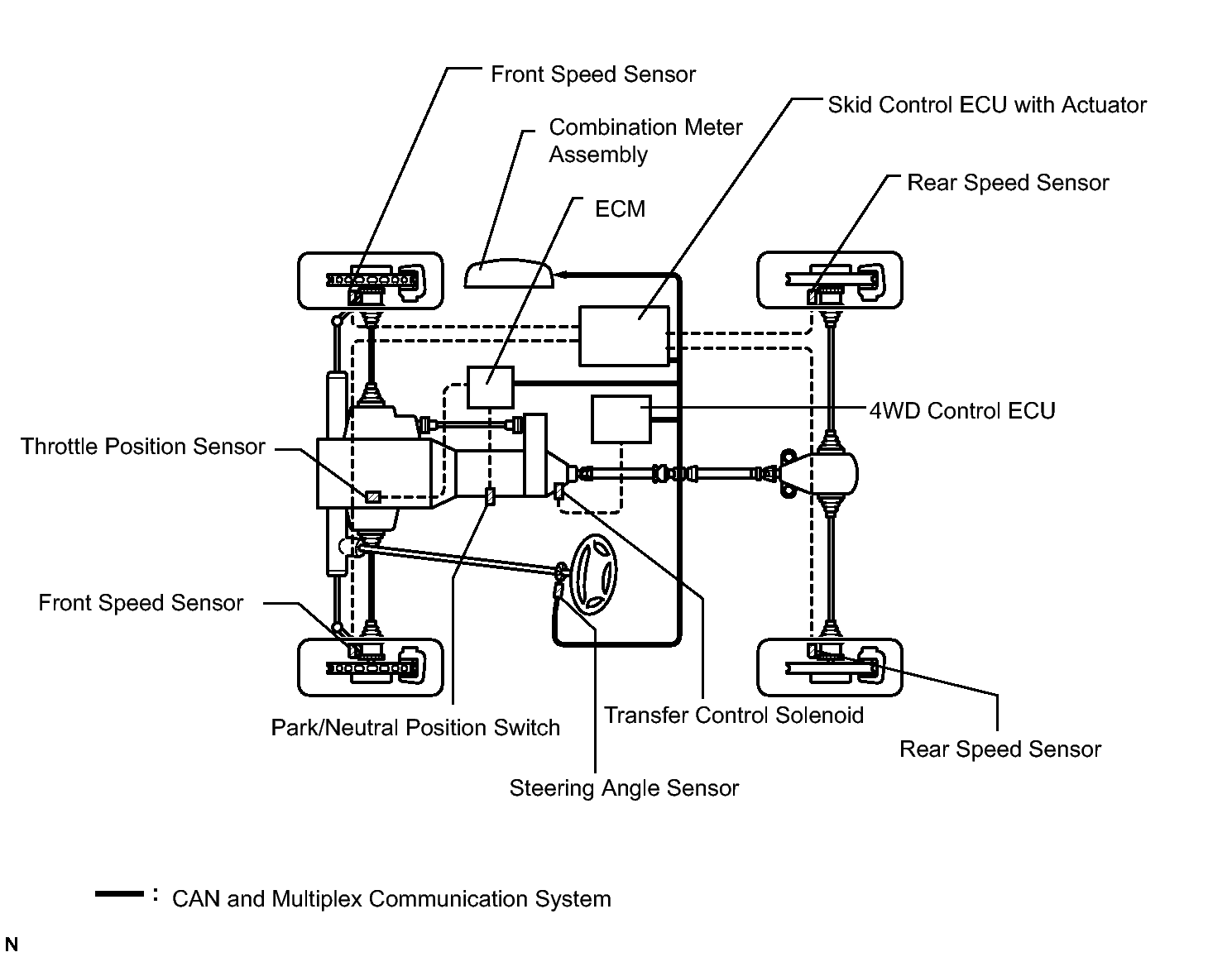 Front Speed Sensor

Combination Meter Assembly

Skid Control ECU with Actuator

Rear Speed Sensor

ECM

4WD Control ECU

Throttle Position Sensor

Front Speed Sensor

Park/Neutral Position Switch

Transfer Control Solenoid

Rear Speed Sensor

Steering Angle Sensor

: CAN and Multiplex Communication System

N