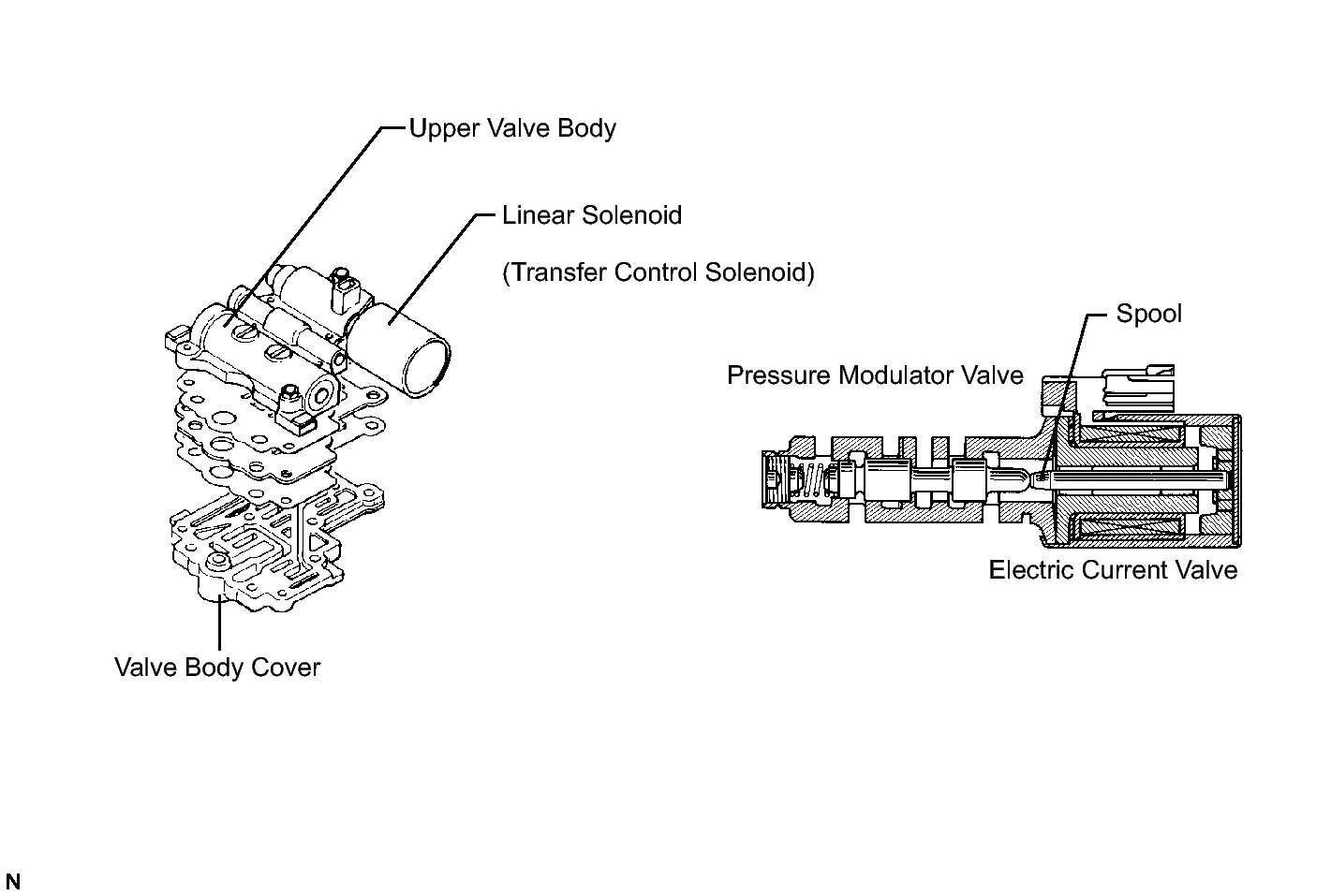 Upper Valve Body

Linear Solenoid

(Transfer Control Solenoid)

Spool

Pressure Modulator Valve

Electric Current Valve

Valve Body Cover

N