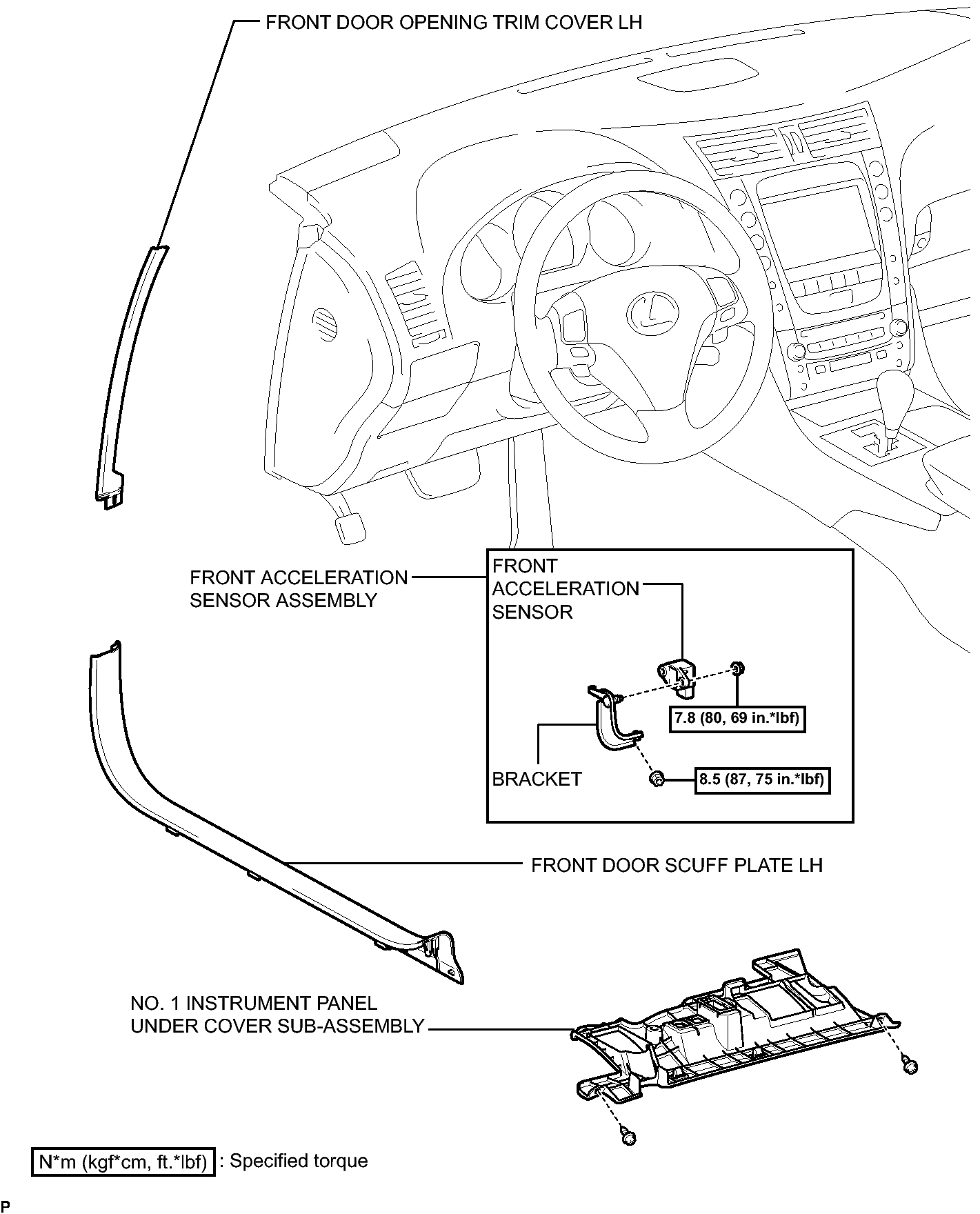 FRONT DOOR OPENING TRIM COVER LH

FRONT ACCELERATION SENSOR ASSEMBLY

FRONT ACCELERATION SENSOR

7.8 (80, 69 in.*lbf)

BRACKET

8.5 (87, 75 in.*lbf)

FRONT DOOR SCUFF PLATE LH

NO. 1 INSTRUMENT PANEL UNDER COVER SUB-ASSEMBLY

N*m (kgf*cm, ft.*lbf) : Specified torque

P